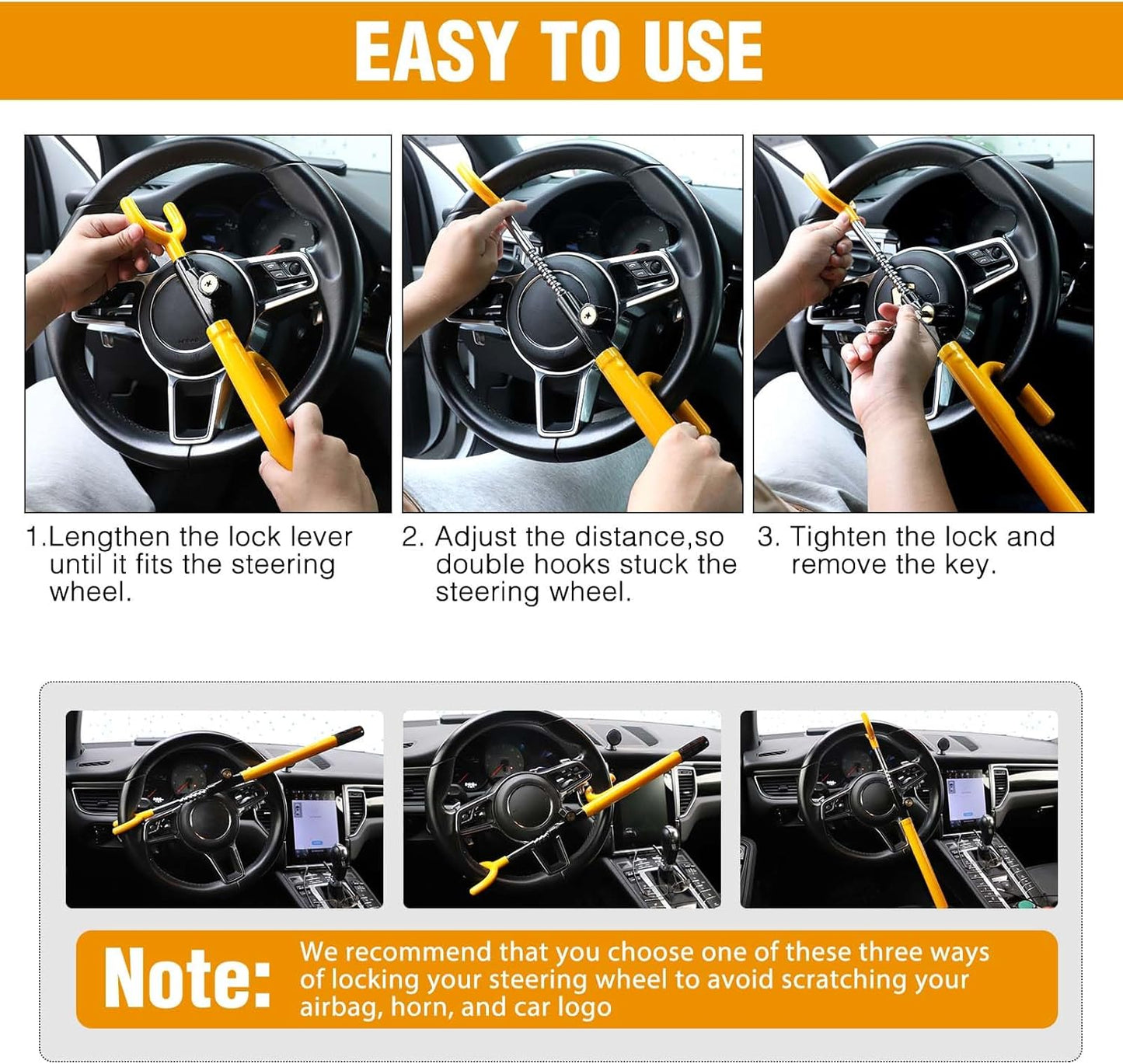 EASY TO USE

1.Lengthen the lock lever until it fits the steering wheel.

2. Adjust the distance,so double hooks stuck the steering wheel.

3. Tighten the lock and remove the key.

Note: We recommend that you choose one of these three ways of locking your steering wheel to avoid scratching your airbag, horn, and car logo