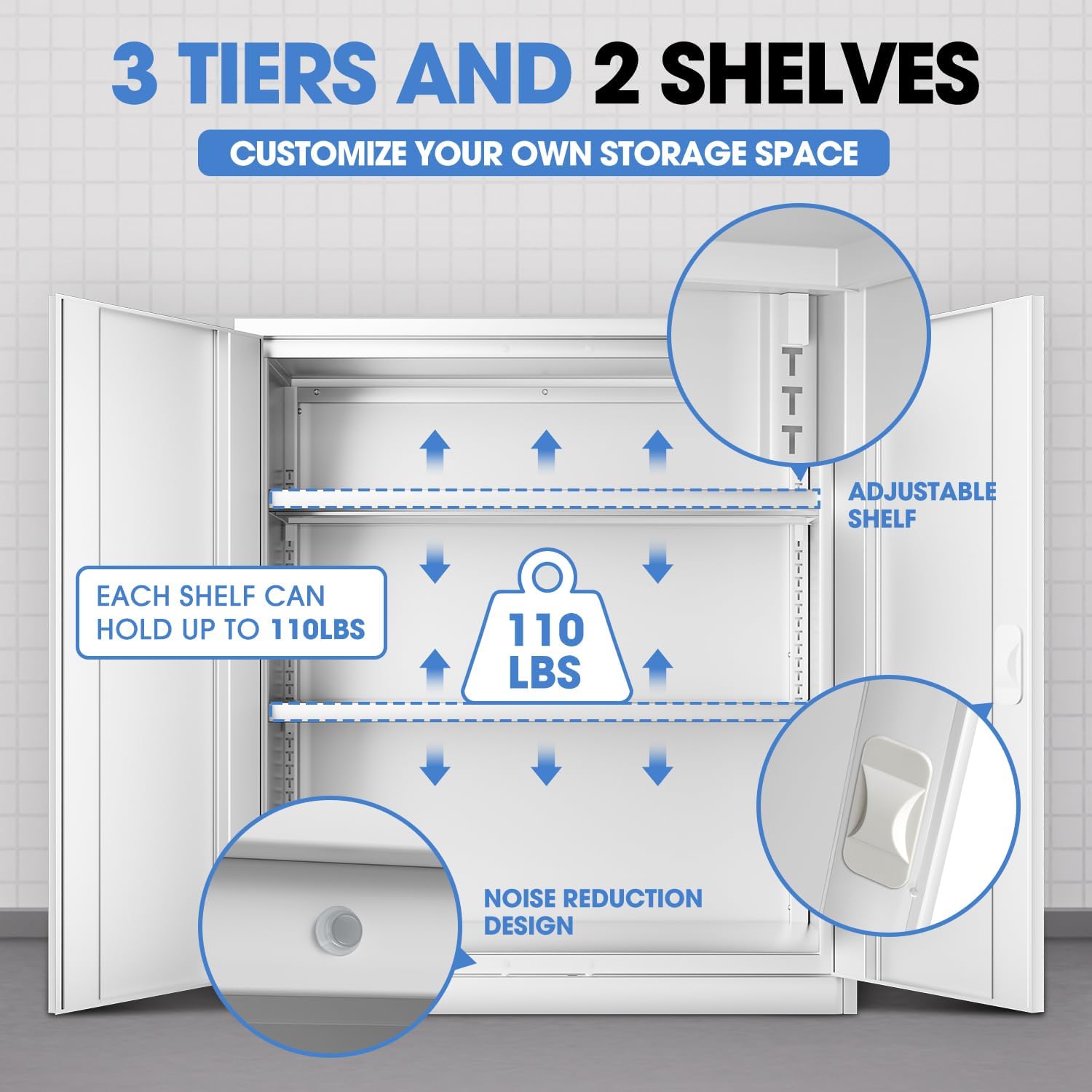 3 TIERS AND 2 SHELVES

CUSTOMIZE YOUR OWN STORAGE SPACE

ADJUSTABLE SHELF

EACH SHELF CAN HOLD UP TO 110LBS

110 LBS

NOISE REDUCTION DESIGN