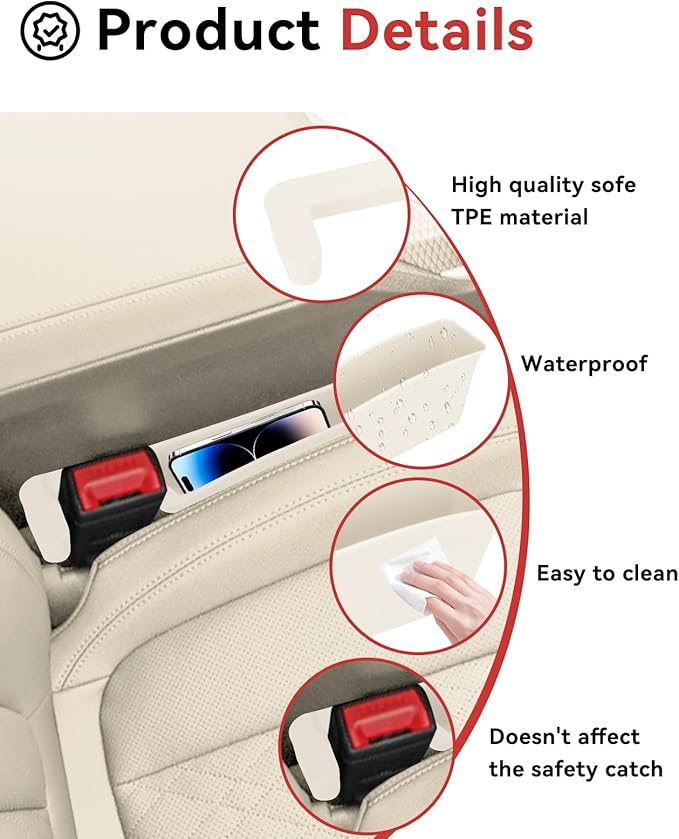 Product Details

High quality sofe TPE material

Waterproof

Easy to clean

Doesn't affect the safety catch