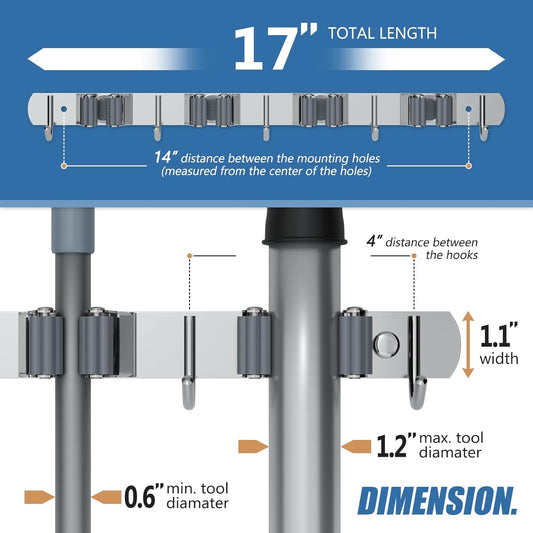 17" TOTAL LENGTH

14" distance between the mounting holes (measured from the center of the holes)

4" distance between the hooks

1.1" width

1.2" max. tool diamater

0.6" min. tool diamater

DIMENSION.