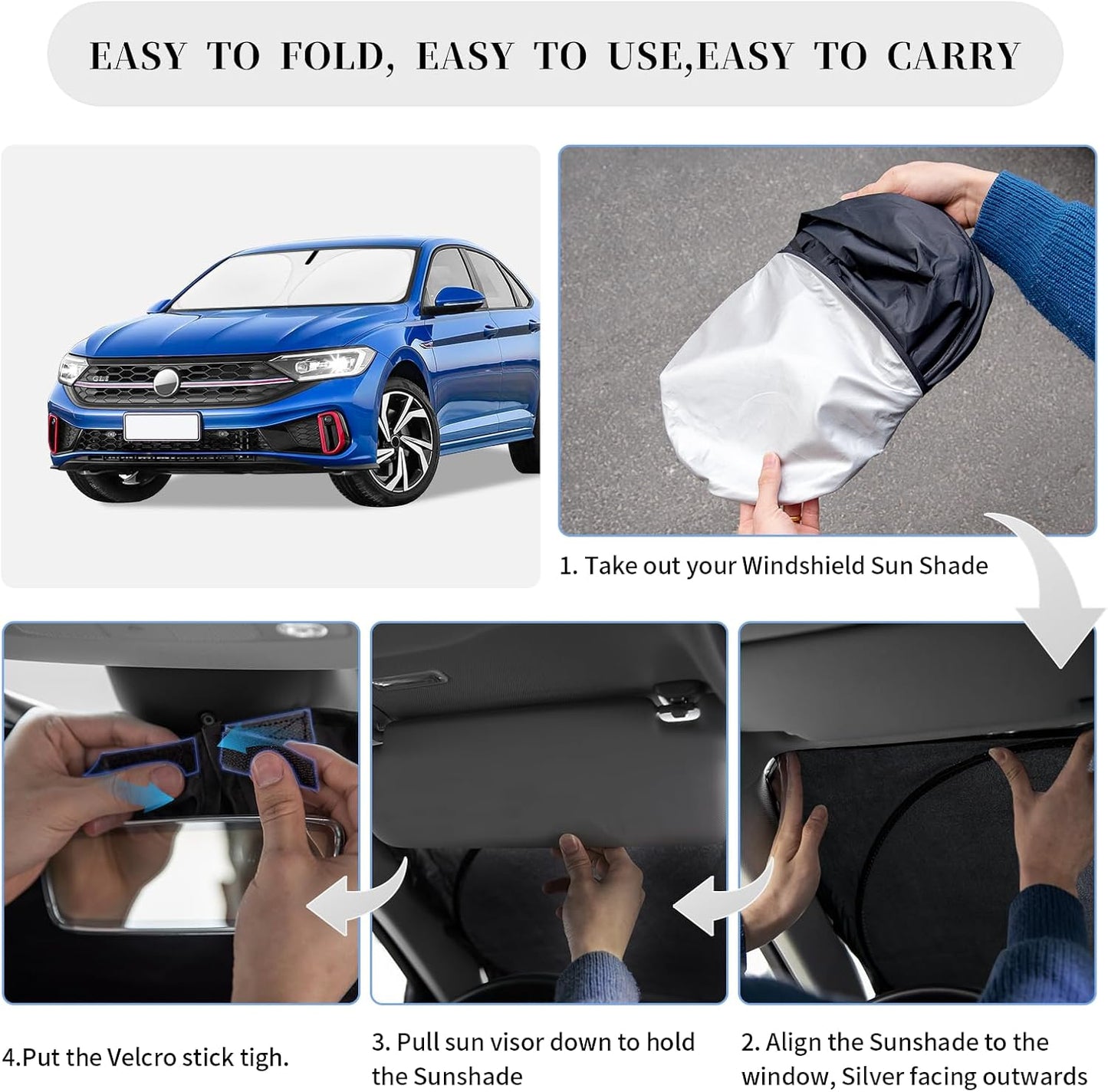 EASY TO FOLD, EASY TO USE,EASY TO CARRY

GLI

1. Take out your Windshield Sun Shade

4.Put the Velcro stick tigh.

3. Pull sun visor down to hold the Sunshade

2. Align the Sunshade to the window, Silver facing outwards