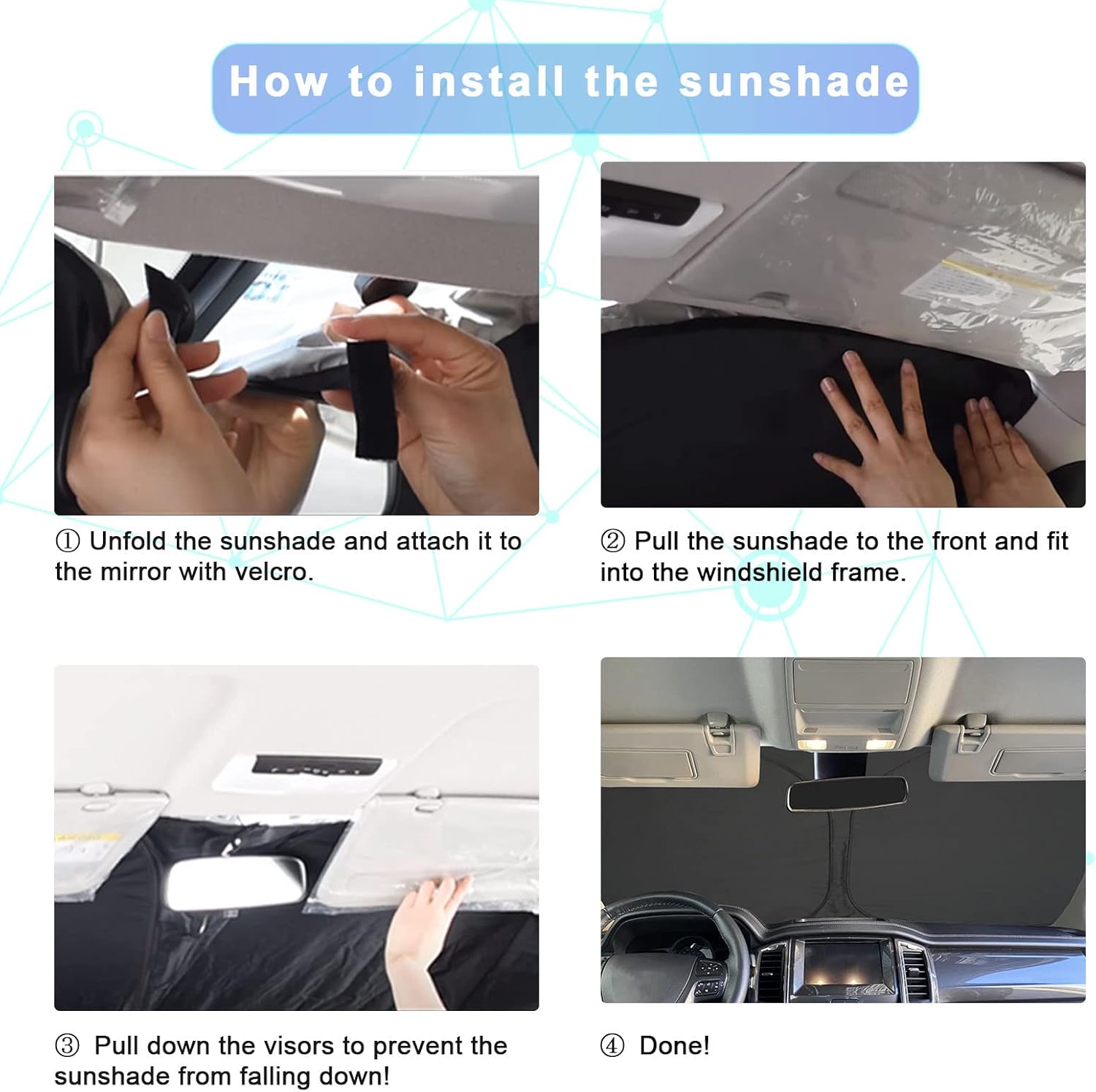 How to install the sunshade

① Unfold the sunshade and attach it to the mirror with velcro.

② Pull the sunshade to the front and fit into the windshield frame.

③ Pull down the visors to prevent the sunshade from falling down!

④ Done!