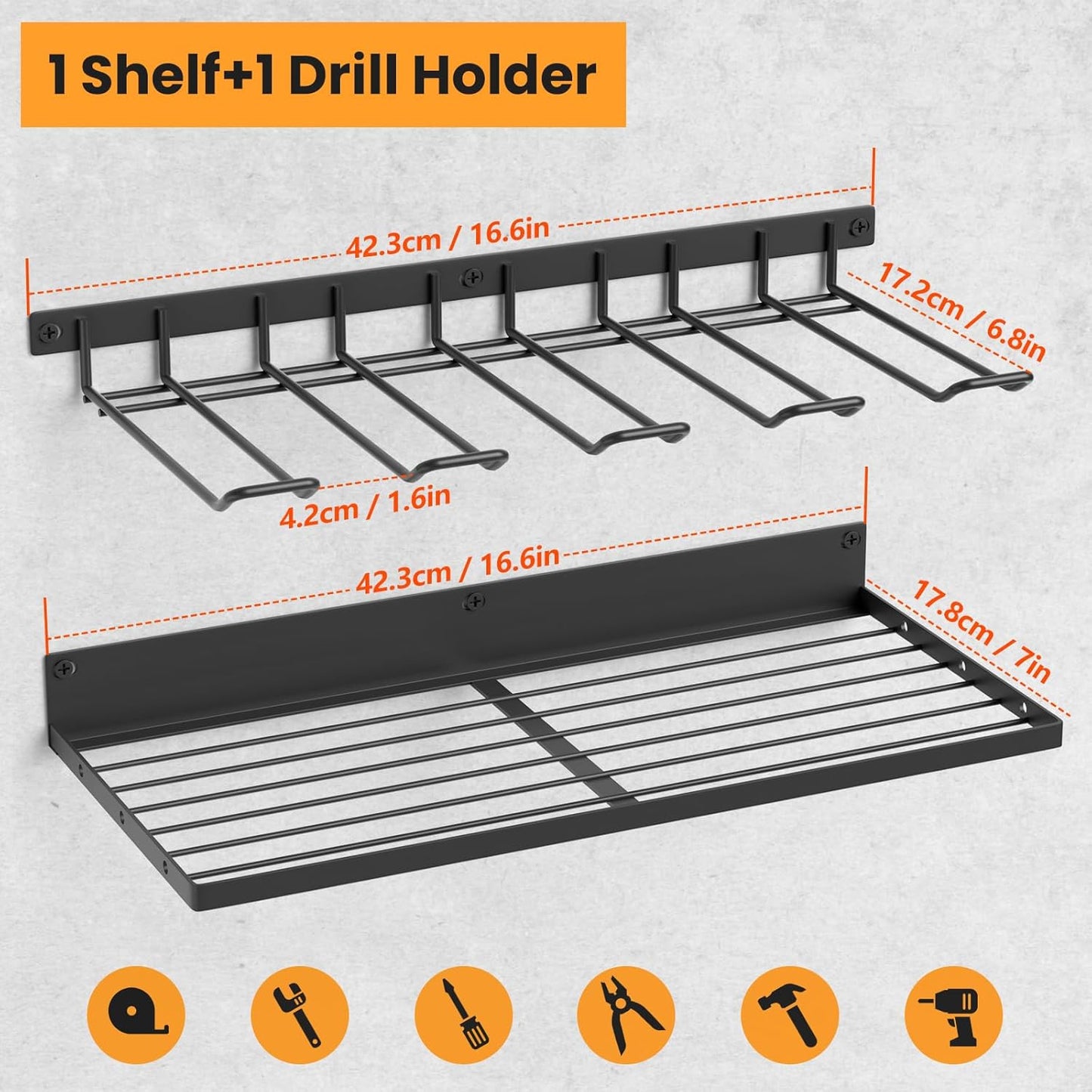 1 Shelf+1 Drill Holder

42.3cm / 16.6in

17.2cm / 6.8in

4.2cm / 1.6in

42.3cm / 16.6in

17.8cm / 7in