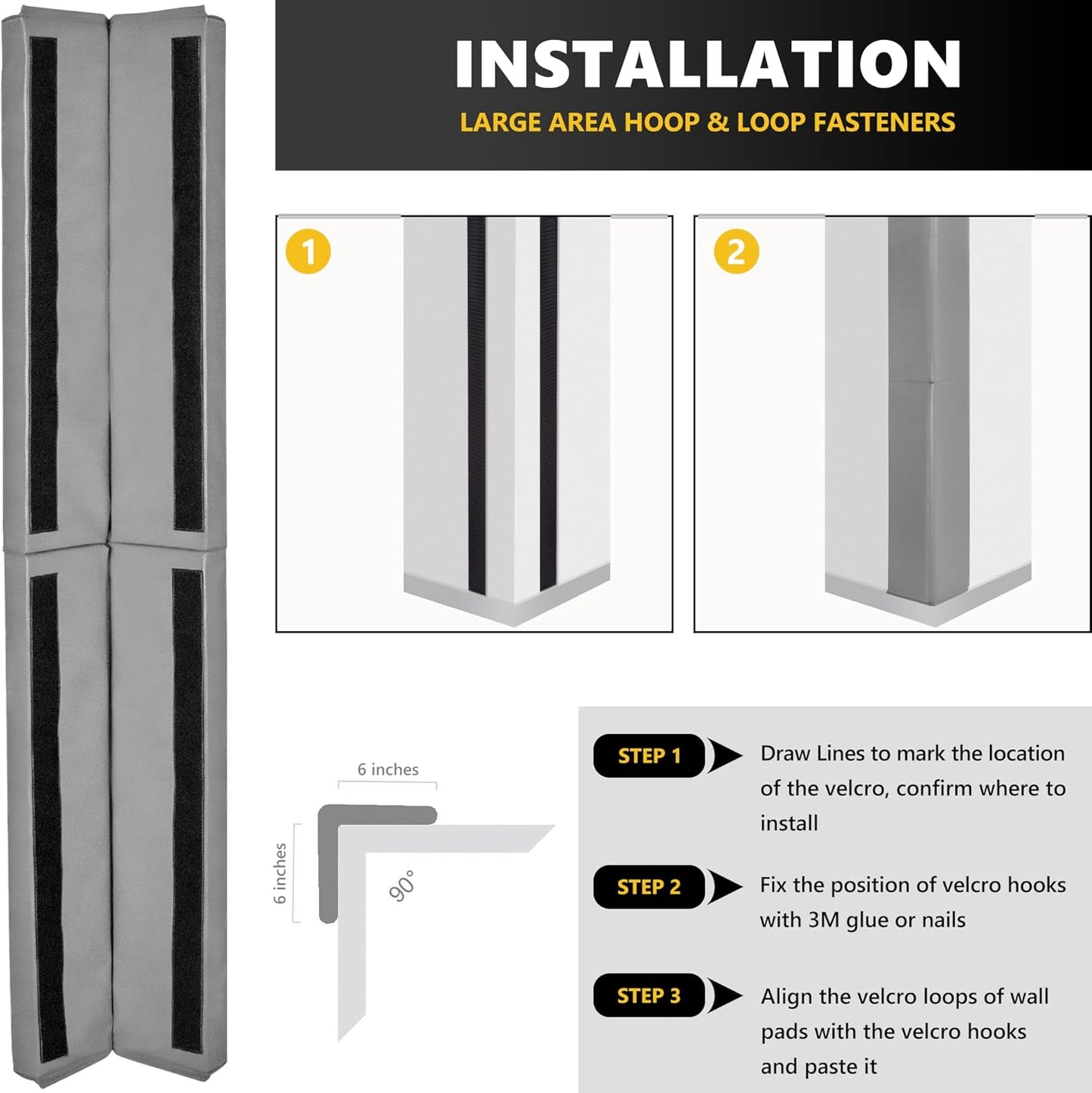 INSTALLATION

LARGE AREA HOOP & LOOP FASTENERS

1

2

6 inches

6 inches

90°

STEP 1 Draw Lines to mark the location of the velcro, confirm where to install

STEP 2 Fix the position of velcro hooks with 3M glue or nails

STEP 3 Align the velcro loops of wall pads with the velcro hooks and paste it