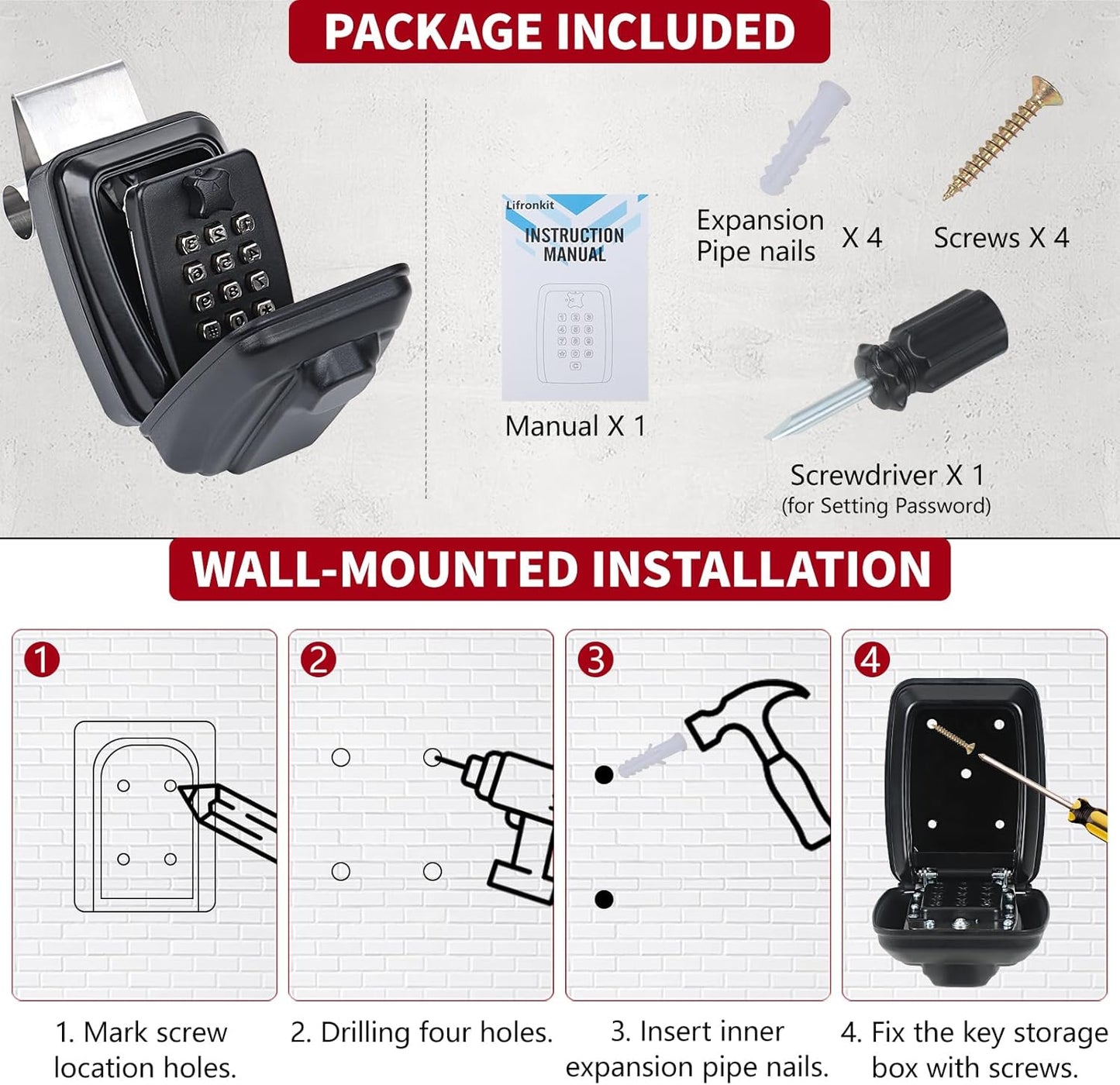 PACKAGE INCLUDED

Lifronkit
INSTRUCTION MANUAL

Manual X 1

Expansion Pipe nails X 4

Screws X 4

Screwdriver X 1
(for Setting Password)

WALL-MOUNTED INSTALLATION

1

2

3

4

1. Mark screw location holes.

2. Drilling four holes.

3. Insert inner expansion pipe nails.

4. Fix the key storage box with screws.