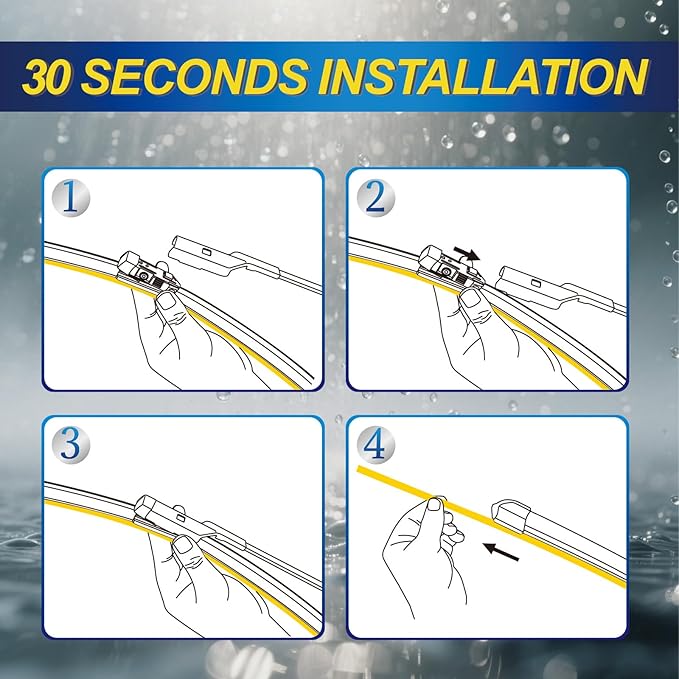 30 SECONDS INSTALLATION

1

2

3

4