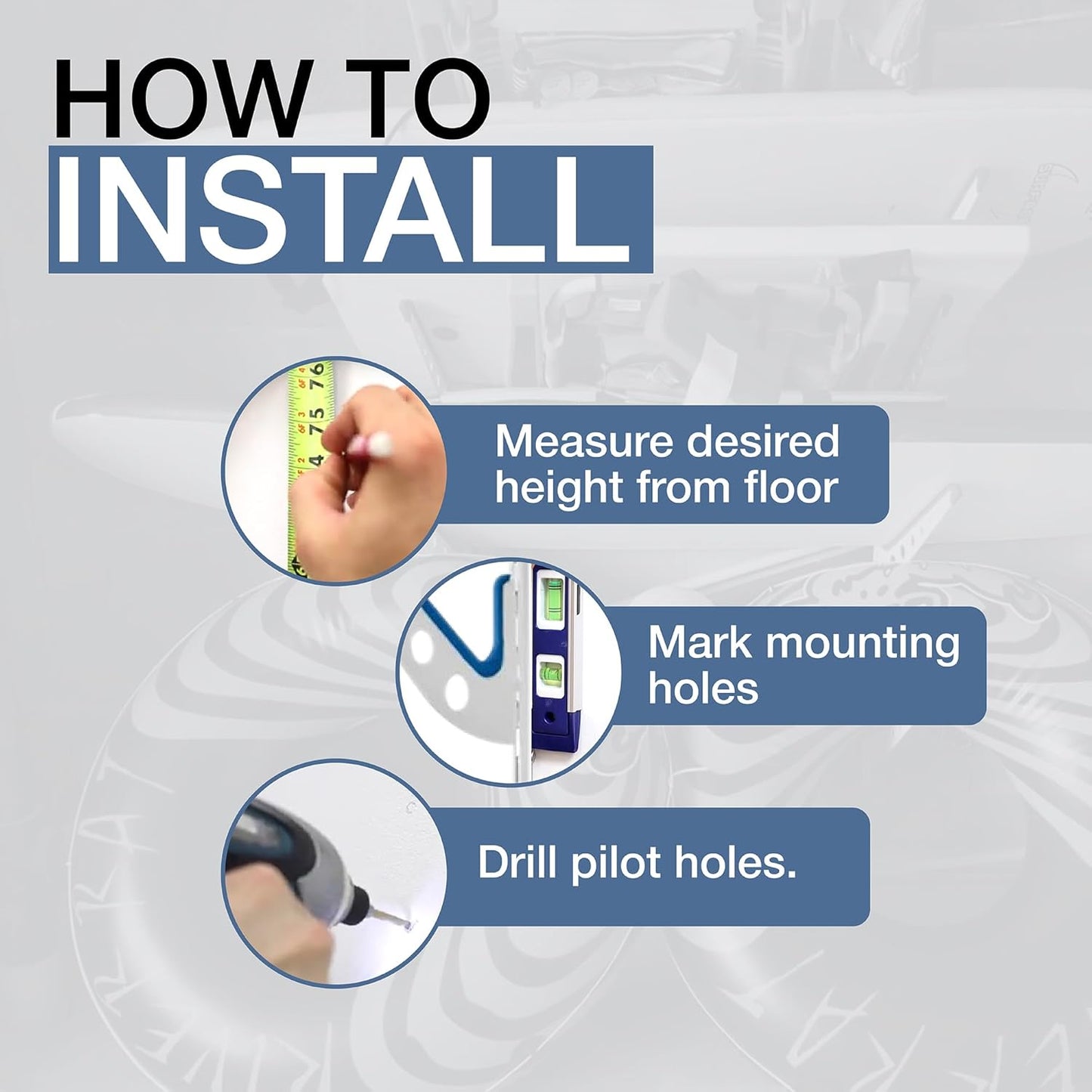 HOW TO
INSTALL

Measure desired height from floor

Mark mounting holes

Drill pilot holes.