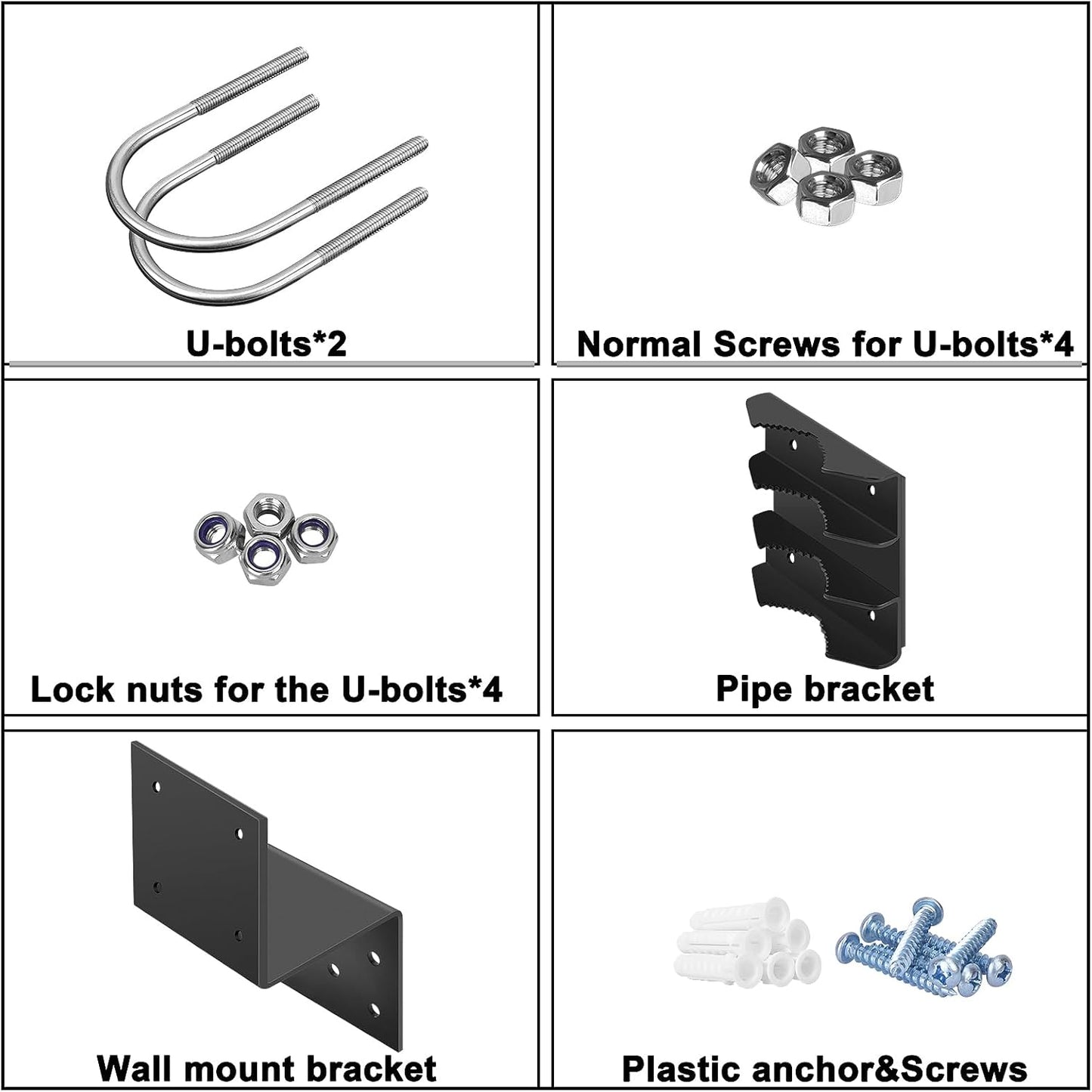 U-bolts*2

Normal Screws for U-bolts*4

Lock nuts for the U-bolts*4

Pipe bracket

Wall mount bracket

Plastic anchor&Screws