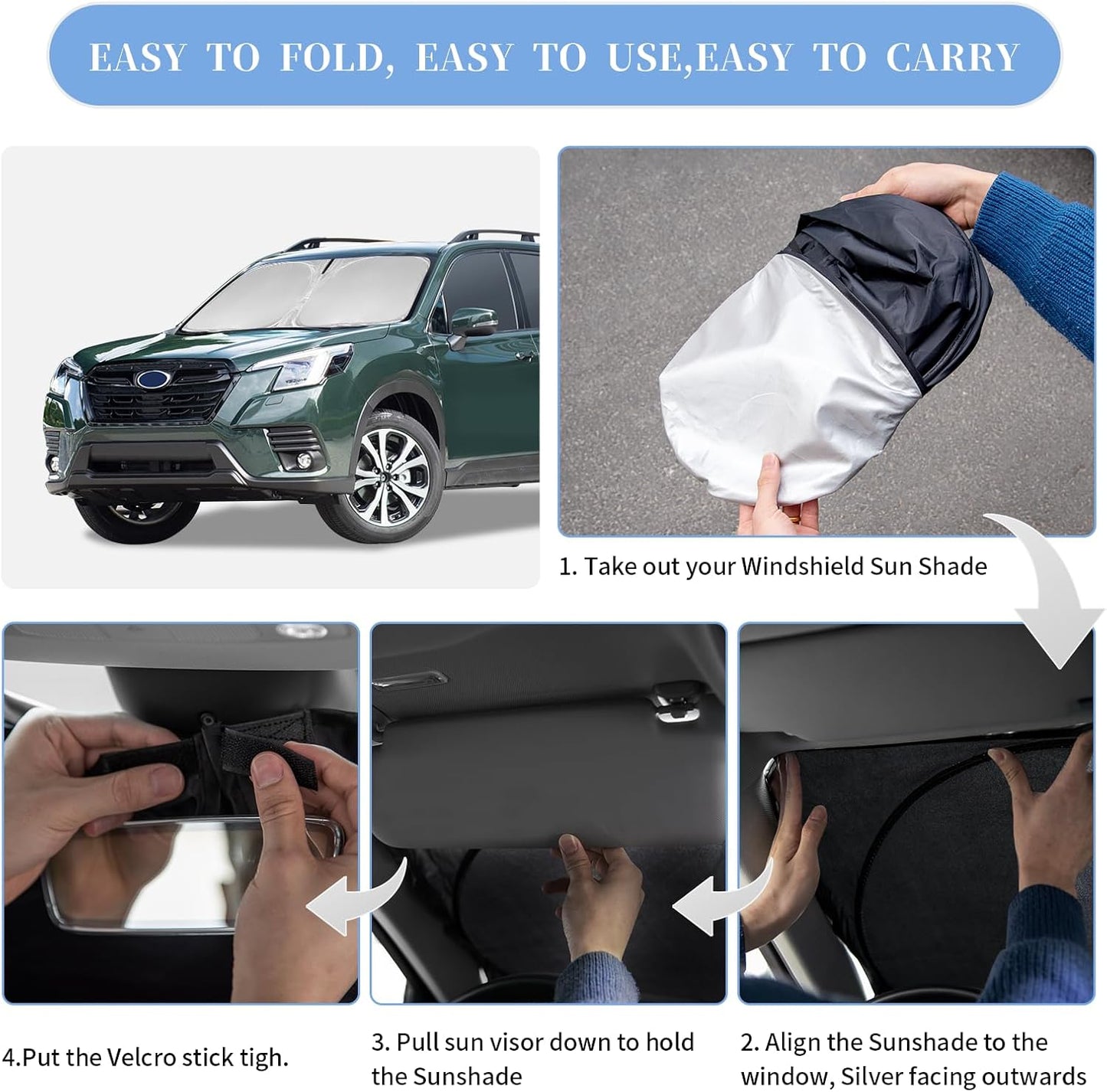 EASY TO FOLD, EASY TO USE,EASY TO CARRY

1. Take out your Windshield Sun Shade

4.Put the Velcro stick tigh.

3. Pull sun visor down to hold the Sunshade

2. Align the Sunshade to the window, Silver facing outwards