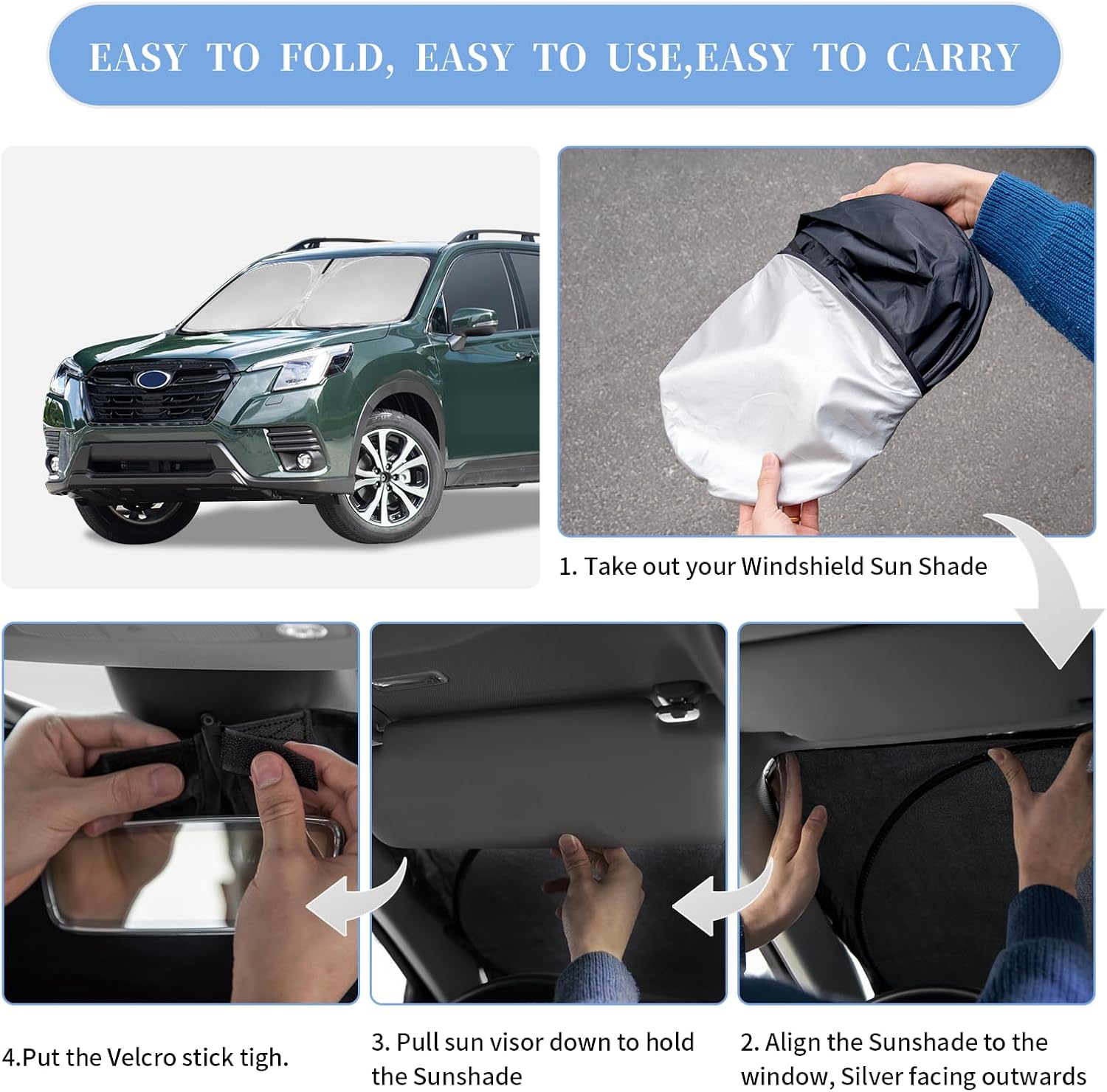 EASY TO FOLD, EASY TO USE,EASY TO CARRY

1. Take out your Windshield Sun Shade

4.Put the Velcro stick tigh.

3. Pull sun visor down to hold the Sunshade

2. Align the Sunshade to the window, Silver facing outwards