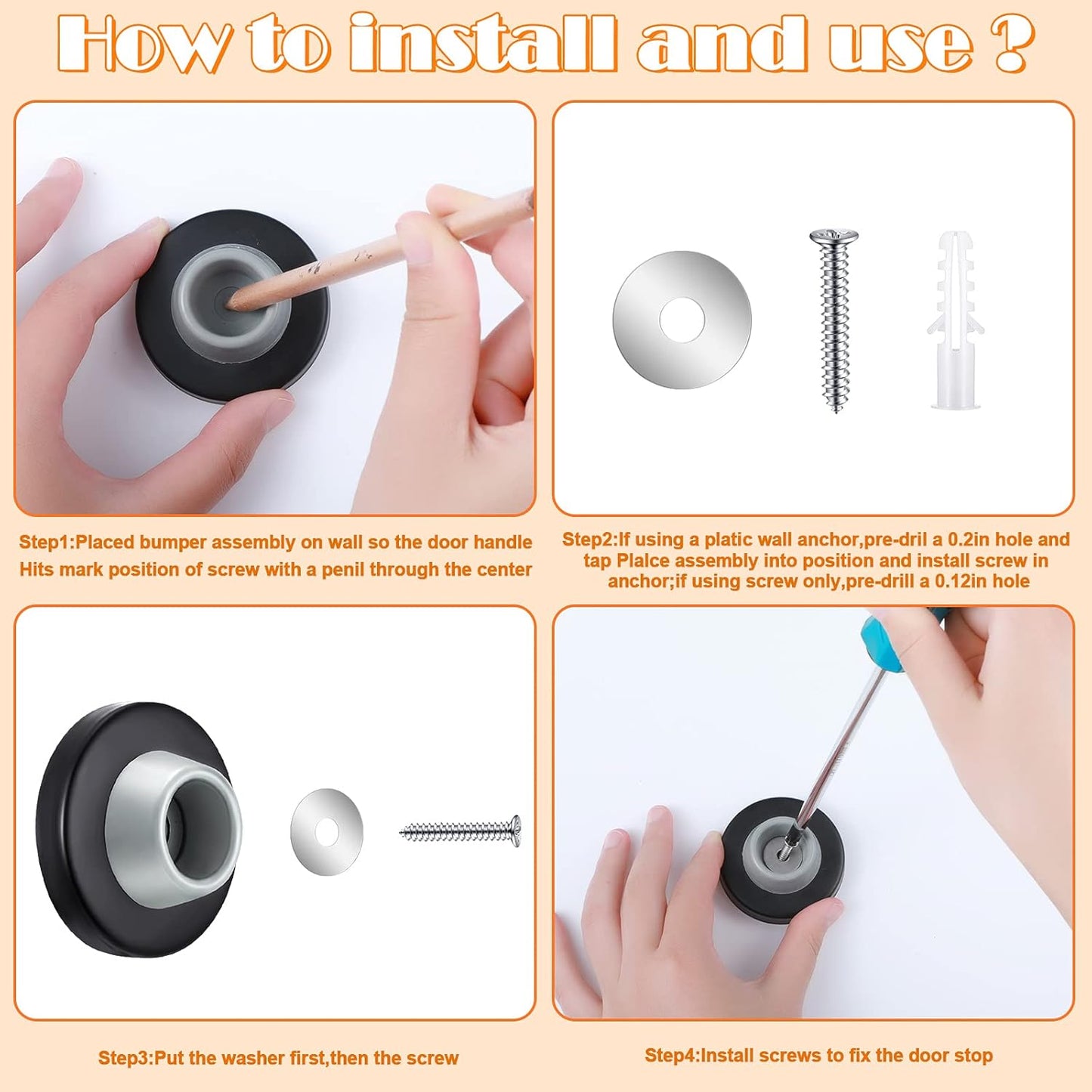 How to install and use ?

Step1:Placed bumper assembly on wall so the door handle Hits mark position of screw with a penil through the center

Step2:If using a platic wall anchor,pre-dril a 0.2in hole and tap Plalce assembly into position and install screw in anchor;if using screw only,pre-drill a 0.12in hole

Step3:Put the washer first,then the screw

Step4:Install screws to fix the door stop