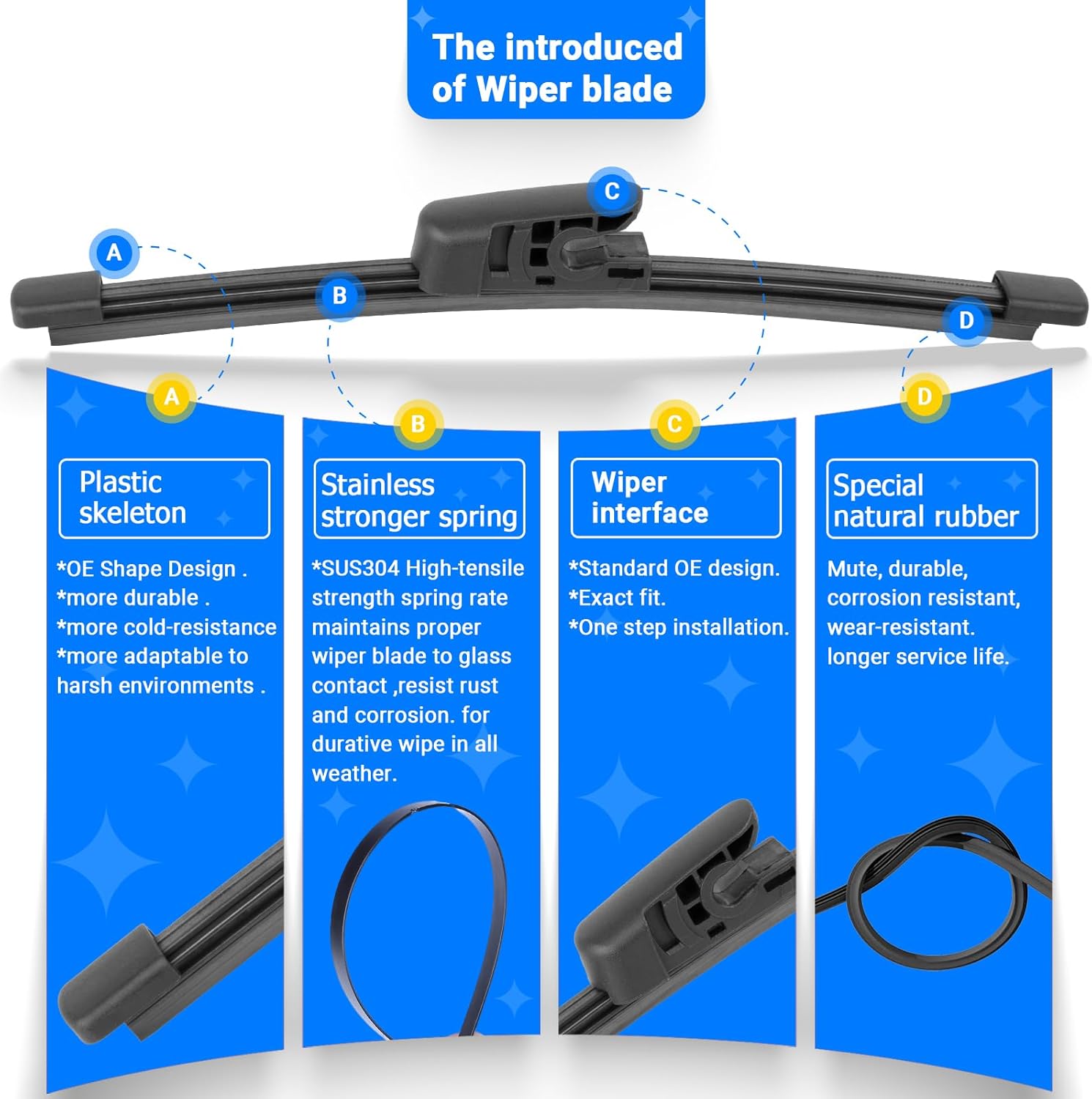 The introduced of Wiper blade

A

B

C

D

A

Plastic skeleton

*OE Shape Design .
*more durable .
*more cold-resistance
*more adaptable to harsh environments .

B

Stainless stronger spring

*SUS304 High-tensile strength spring rate maintains proper wiper blade to glass contact ,resist rust and corrosion. for durative wipe in all weather.

C

Wiper interface

*Standard OE design.
*Exact fit.
*One step installation.

D

Special natural rubber

Mute, durable, corrosion resistant, wear-resistant. longer service life.