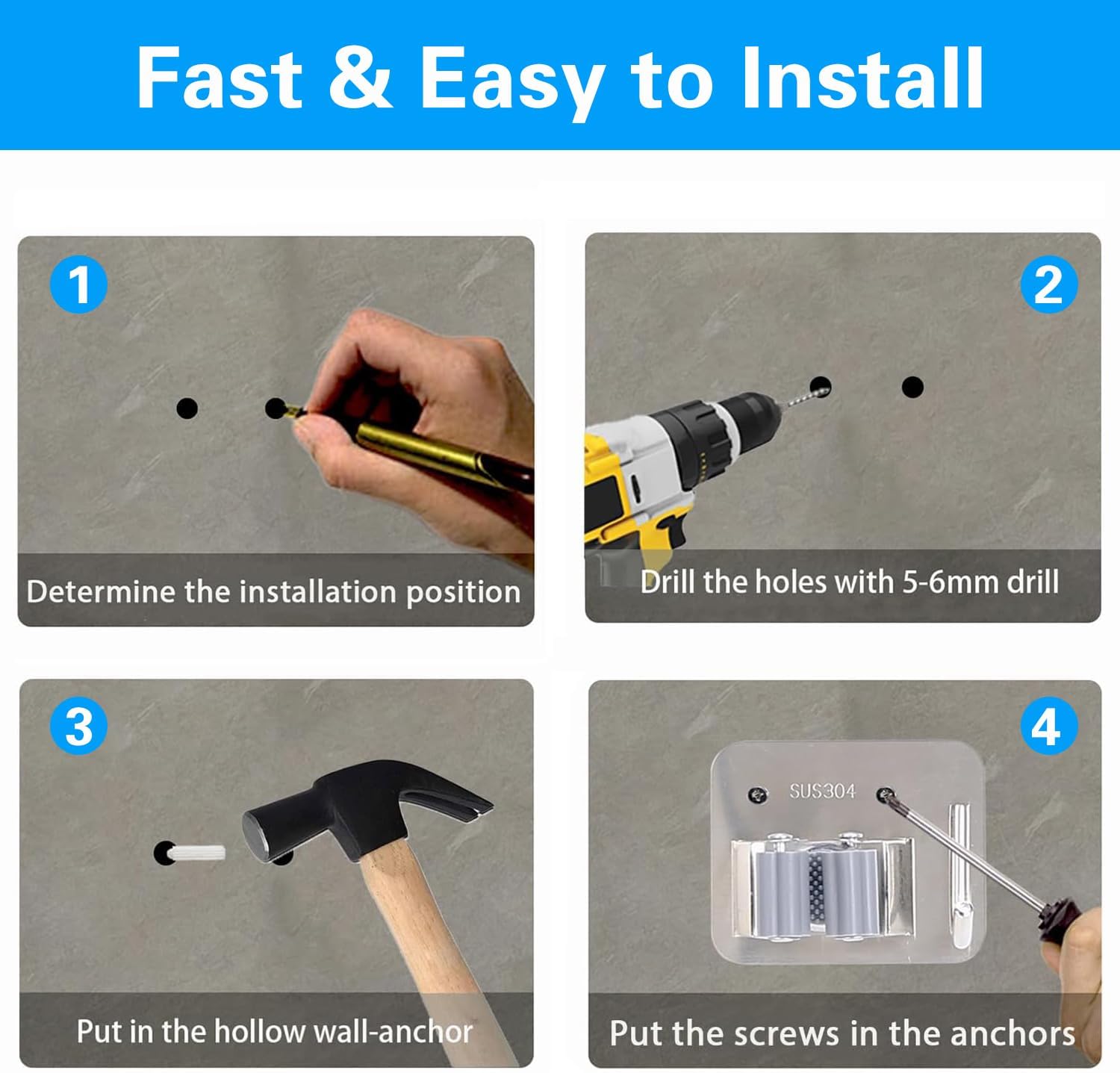 Fast & Easy to Install

1

Determine the installation position

2

Drill the holes with 5-6mm drill

3

Put in the hollow wall-anchor

4

SUS304

Put the screws in the anchors