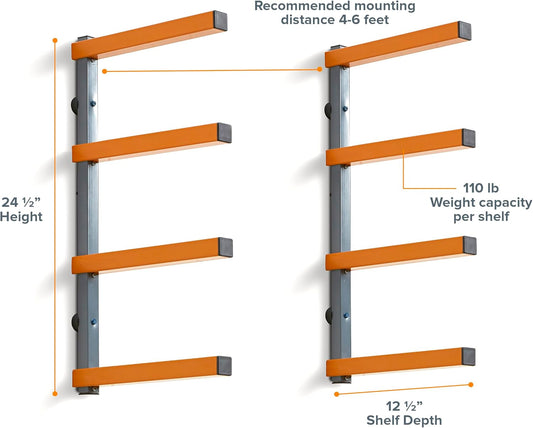 Recommended mounting distance 4-6 feet

24 ½”
Height

110 lb
Weight capacity
per shelf

12 ½”
Shelf Depth