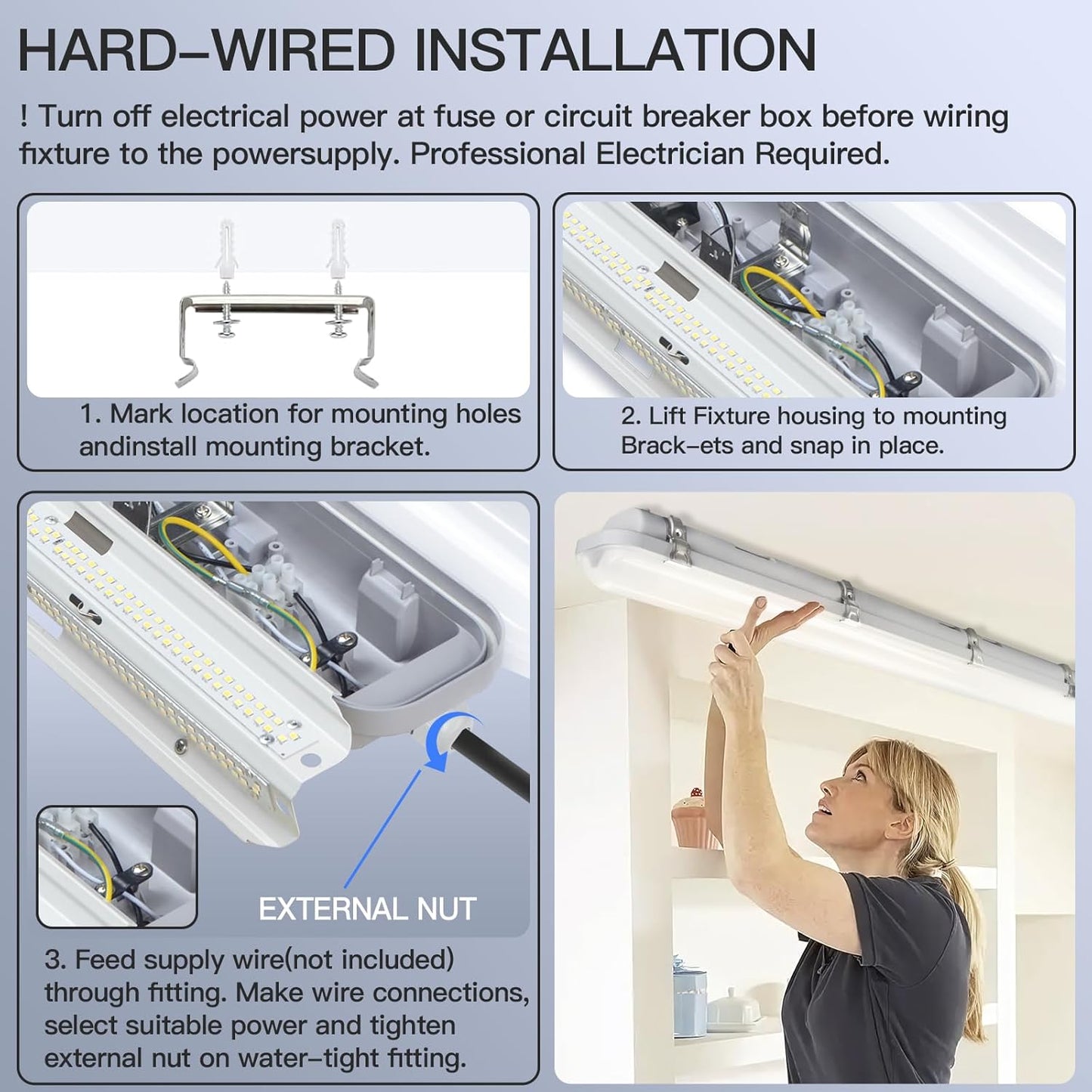 HARD–WIRED INSTALLATION

! Turn off electrical power at fuse or circuit breaker box before wiring fixture to the powersupply. Professional Electrician Required.

1. Mark location for mounting holes andinstall mounting bracket.

2. Lift Fixture housing to mounting Brack–ets and snap in place.

EXTERNAL NUT

3. Feed supply wire(not included) through fitting. Make wire connections, select suitable power and tighten external nut on water–tight fitting.