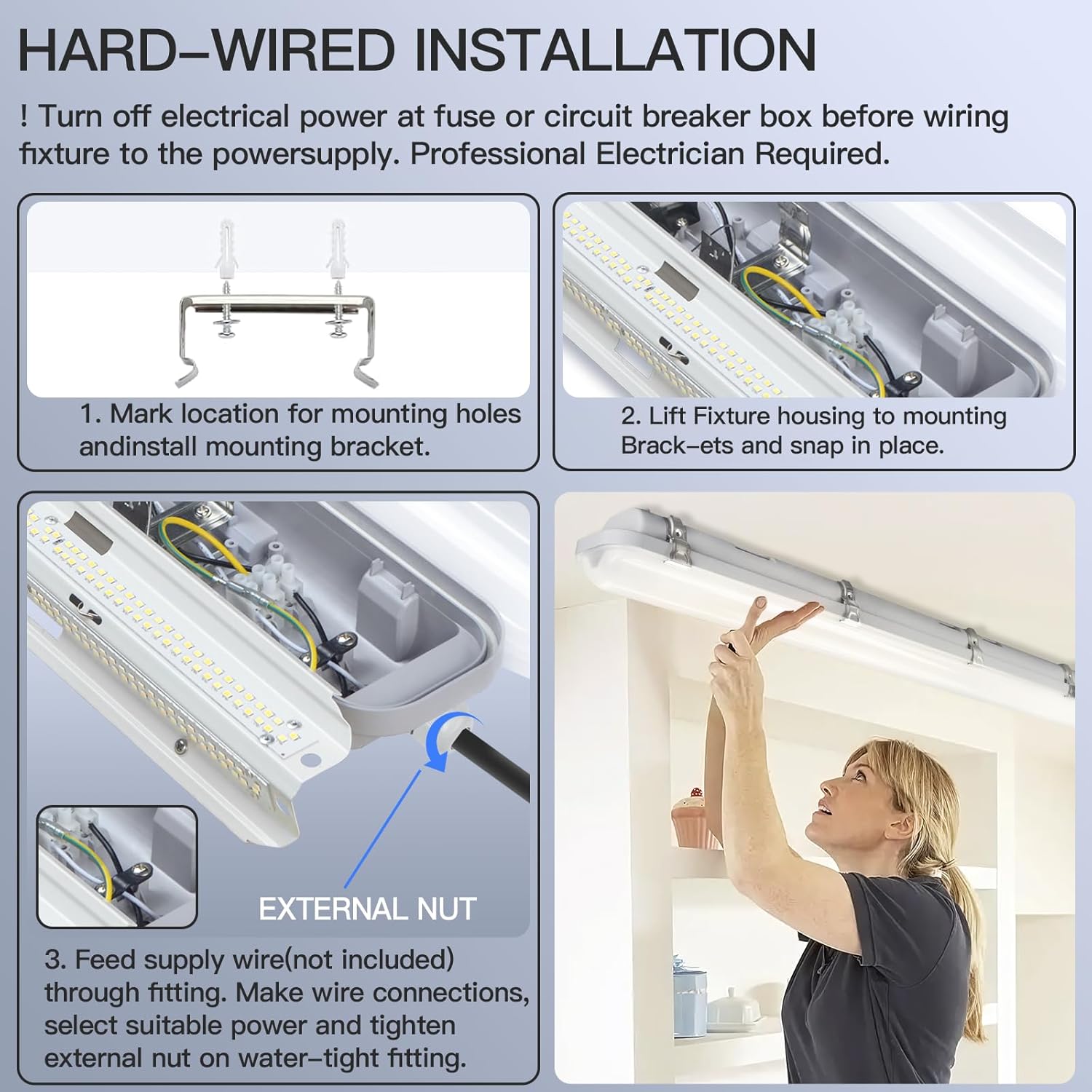 HARD–WIRED INSTALLATION

! Turn off electrical power at fuse or circuit breaker box before wiring fixture to the powersupply. Professional Electrician Required.

1. Mark location for mounting holes andinstall mounting bracket.

2. Lift Fixture housing to mounting Brack–ets and snap in place.

EXTERNAL NUT

3. Feed supply wire(not included) through fitting. Make wire connections, select suitable power and tighten external nut on water–tight fitting.