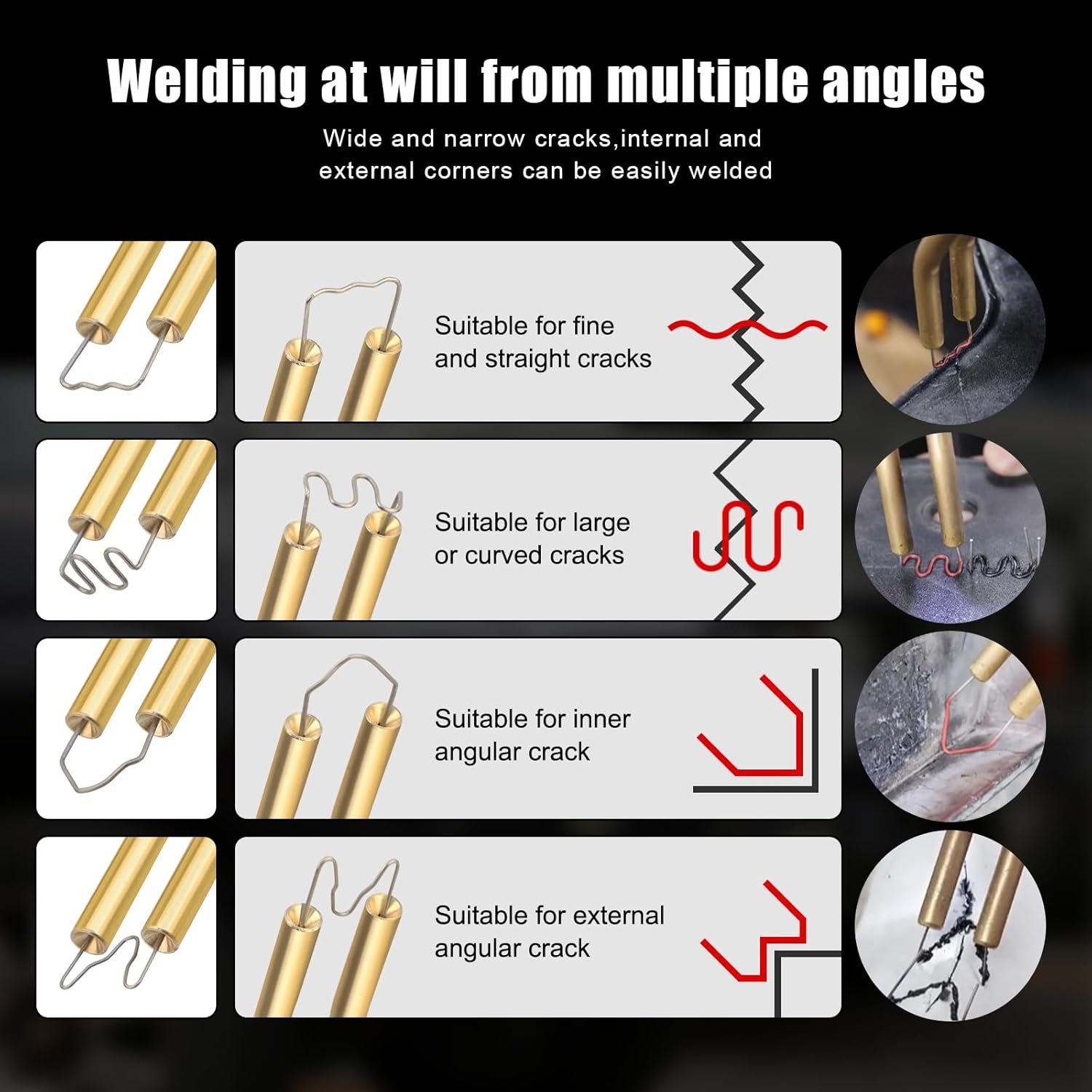 Welding at will from multiple angles

Wide and narrow cracks,internal and external corners can be easily welded

Suitable for fine and straight cracks

Suitable for large or curved cracks

Suitable for inner angular crack

Suitable for external angular crack