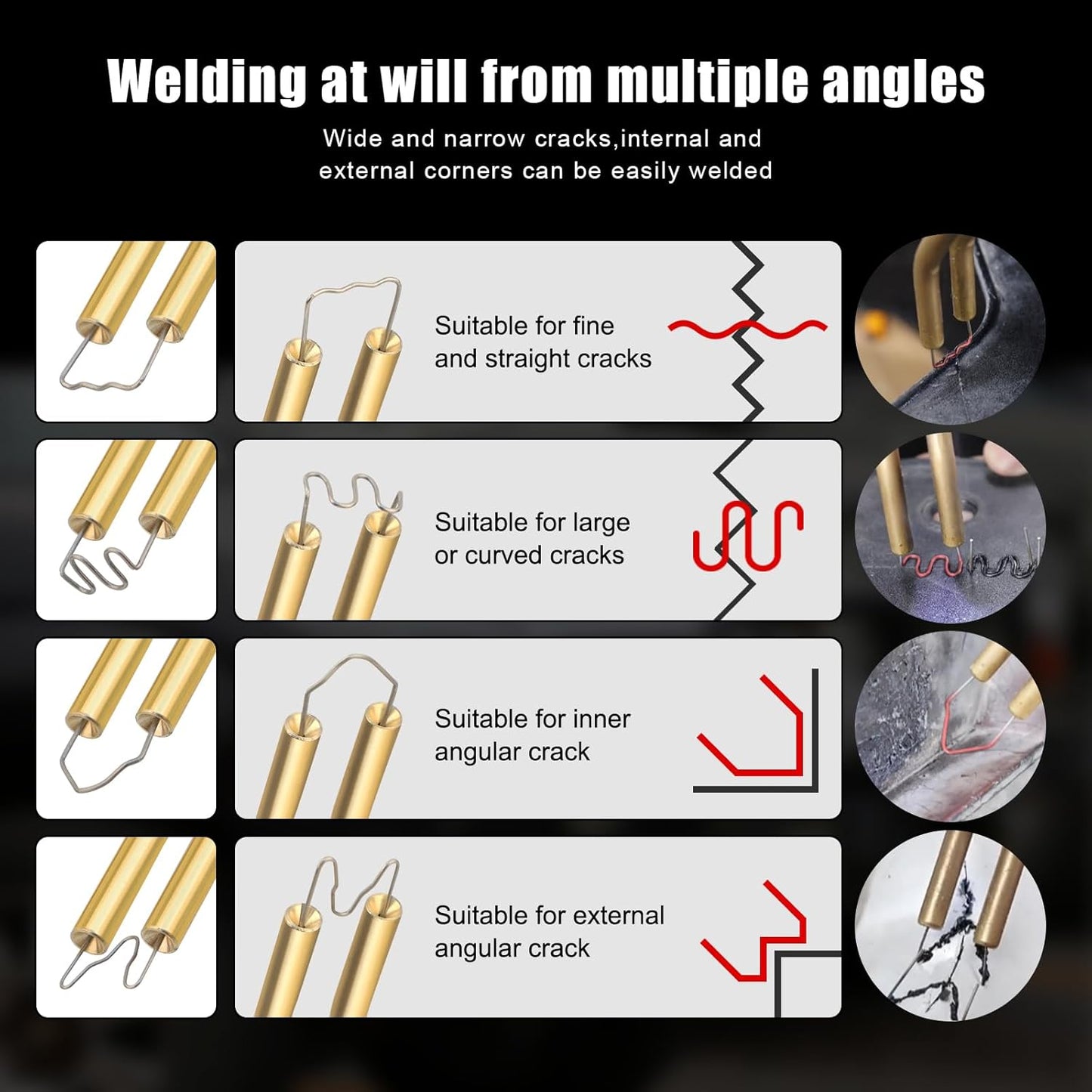 Welding at will from multiple angles

Wide and narrow cracks,internal and external corners can be easily welded

Suitable for fine and straight cracks

Suitable for large or curved cracks

Suitable for inner angular crack

Suitable for external angular crack