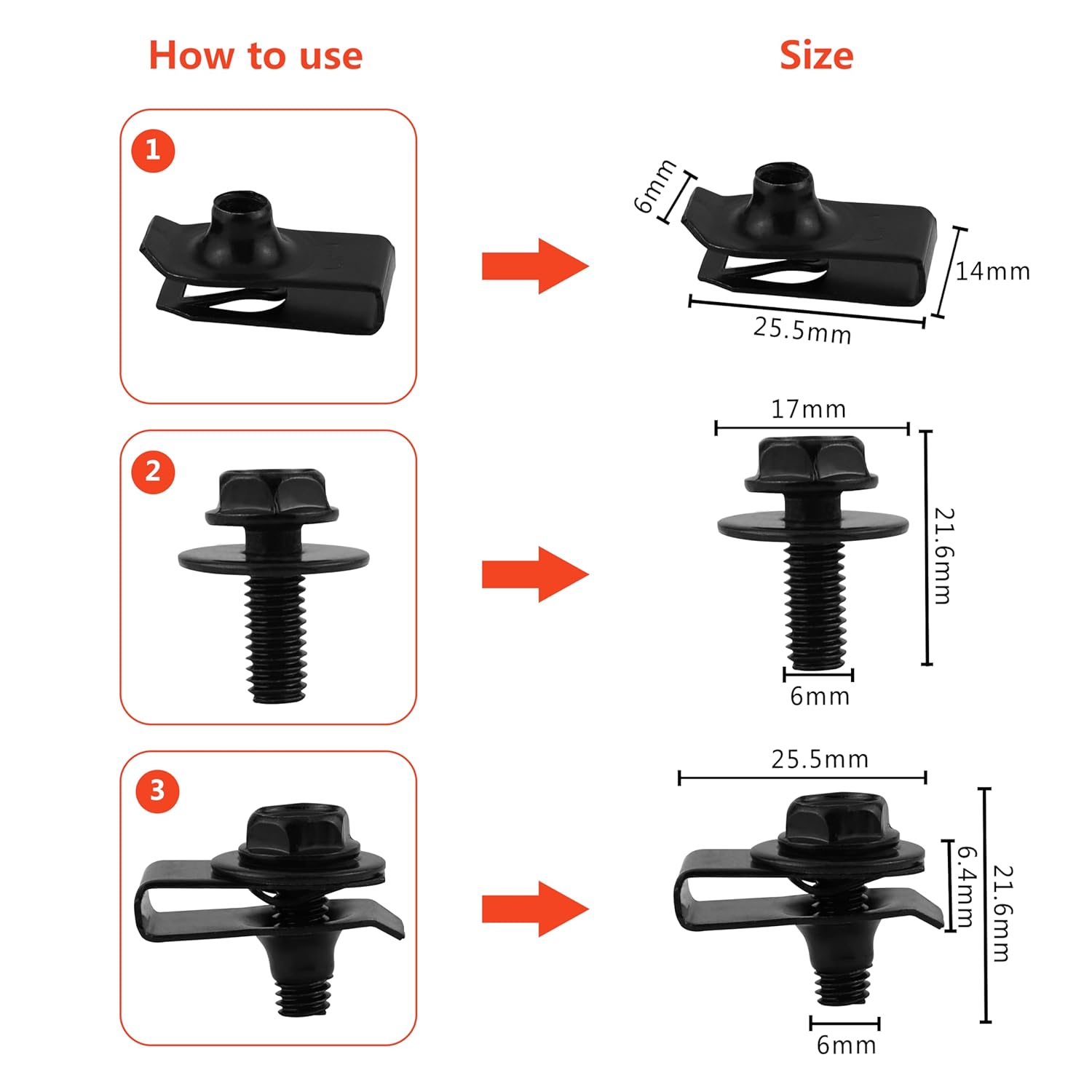 How to use

Size

1

6mm

14mm

25.5mm

2

17mm

21.6mm

6mm

3

25.5mm

6.4mm

21.6mm

6mm