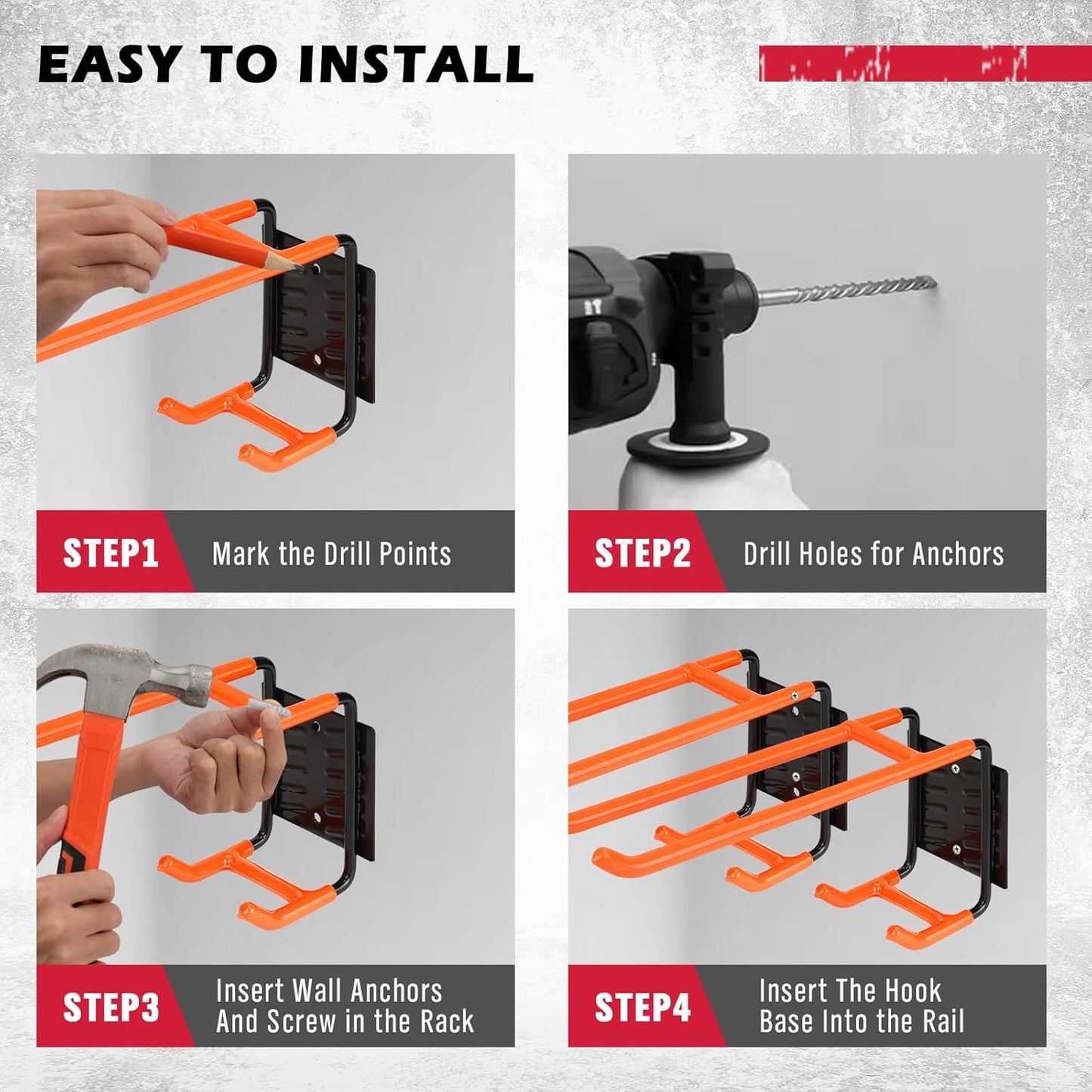 EASY TO INSTALL

STEP1 Mark the Drill Points

STEP2 Drill Holes for Anchors

STEP3 Insert Wall Anchors And Screw in the Rack

STEP4 Insert The Hook Base Into the Rail