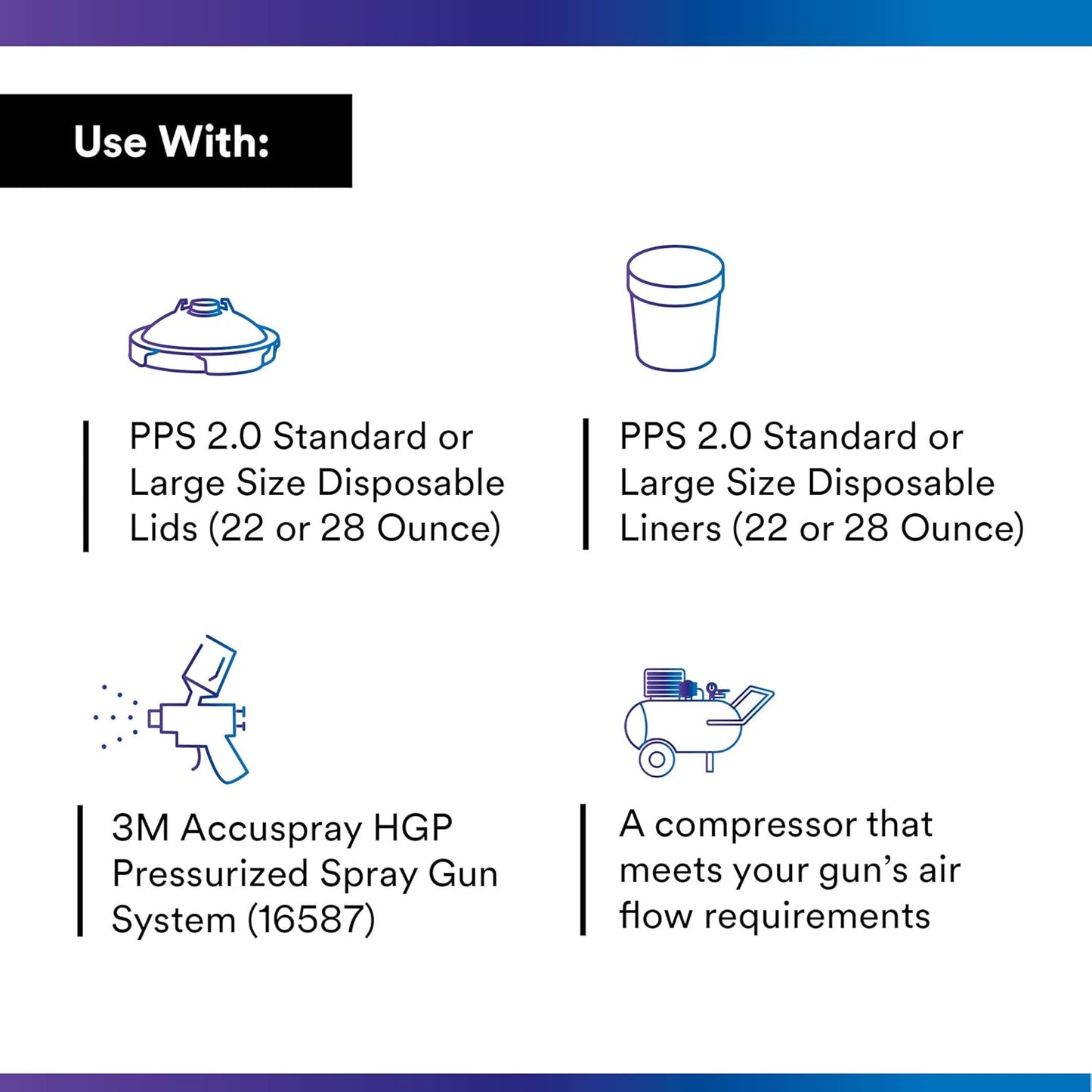 Use With:

PPS 2.0 Standard or Large Size Disposable Lids (22 or 28 Ounce)

PPS 2.0 Standard or Large Size Disposable Liners (22 or 28 Ounce)

3M Accuspray HGP Pressurized Spray Gun System (16587)

A compressor that meets your gun's air flow requirements