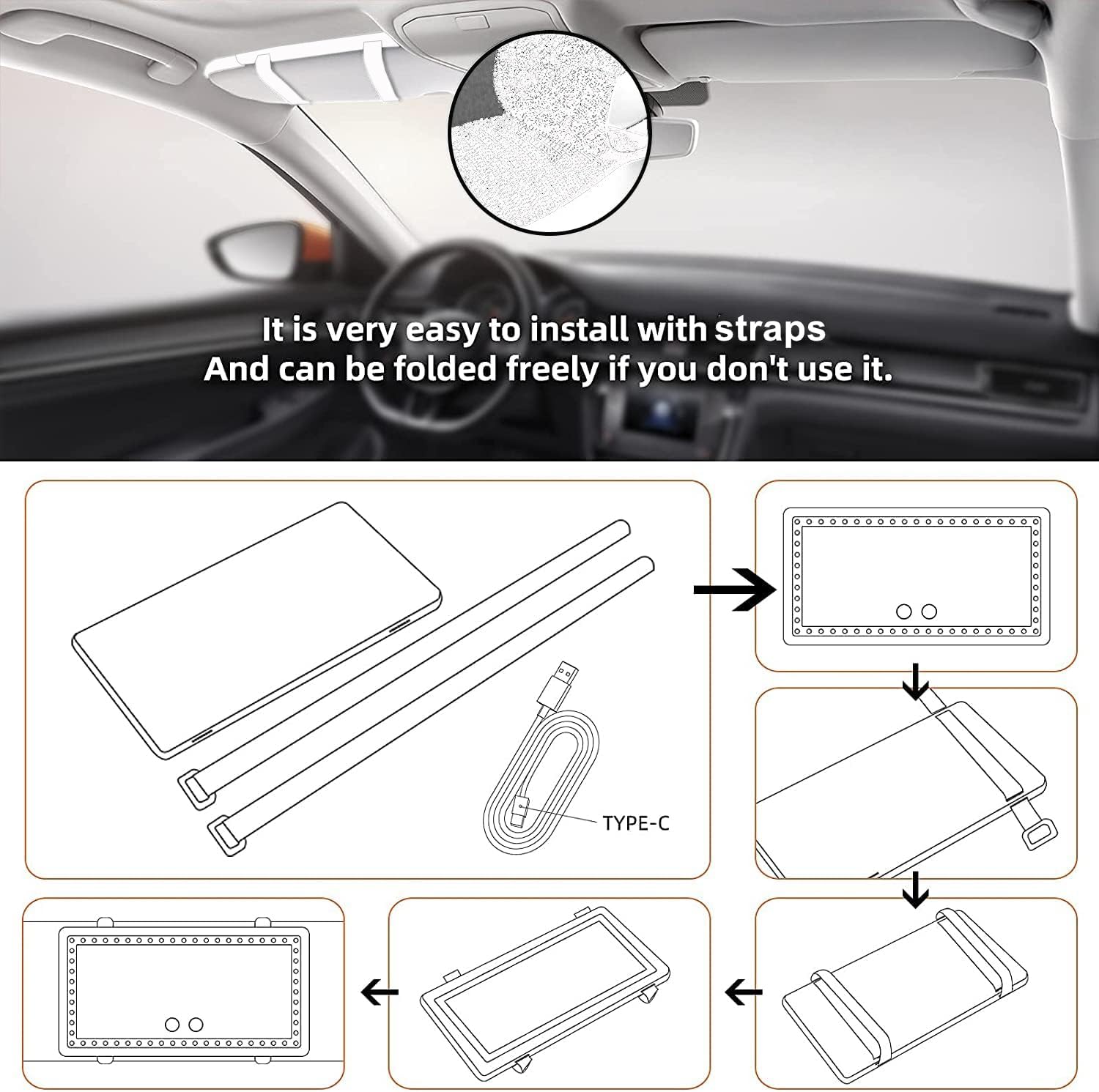 It is very easy to install with straps
And can be folded freely if you don't use it.

TYPE-C