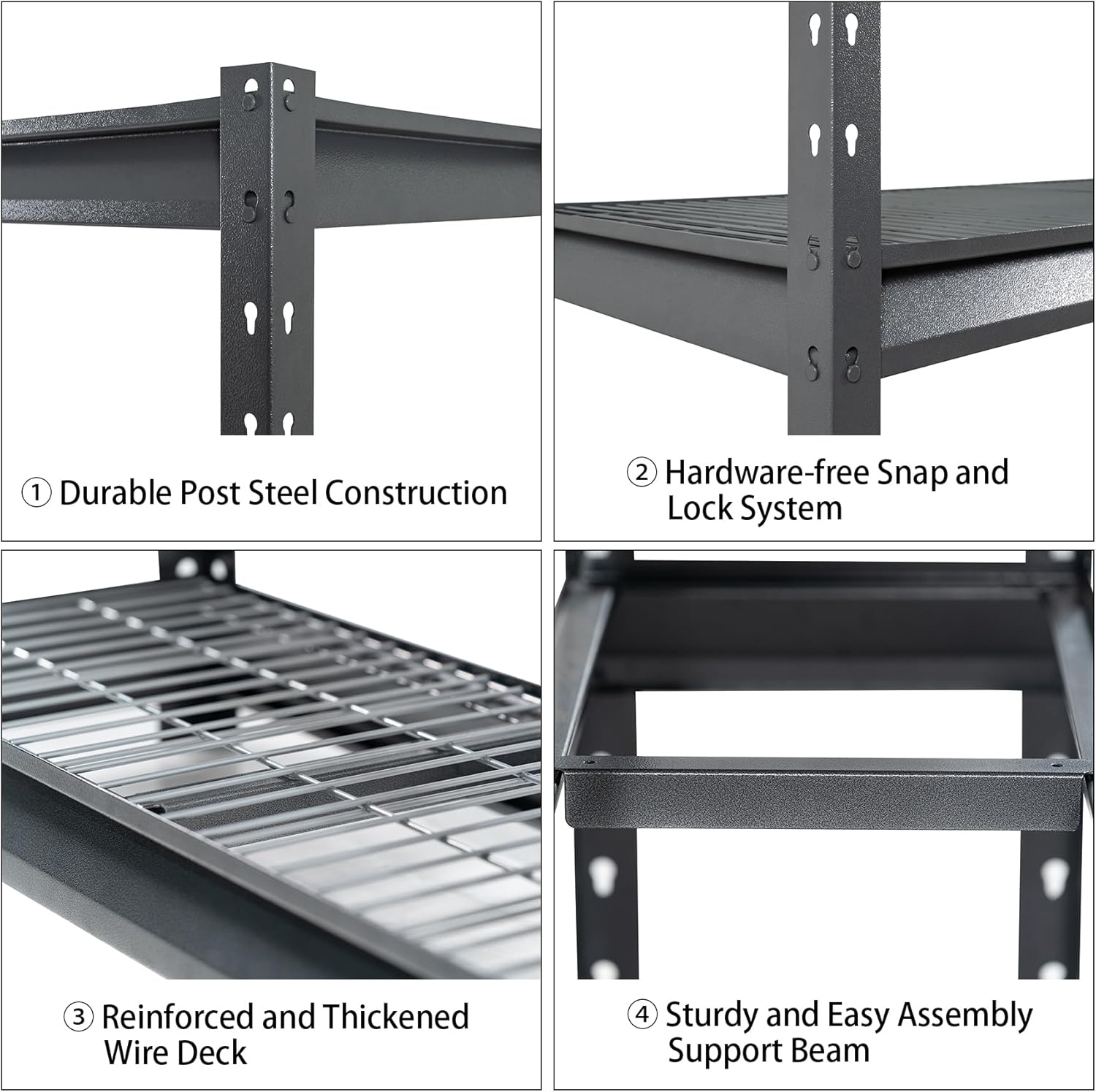 ① Durable Post Steel Construction

② Hardware-free Snap and Lock System

③ Reinforced and Thickened Wire Deck

④ Sturdy and Easy Assembly Support Beam