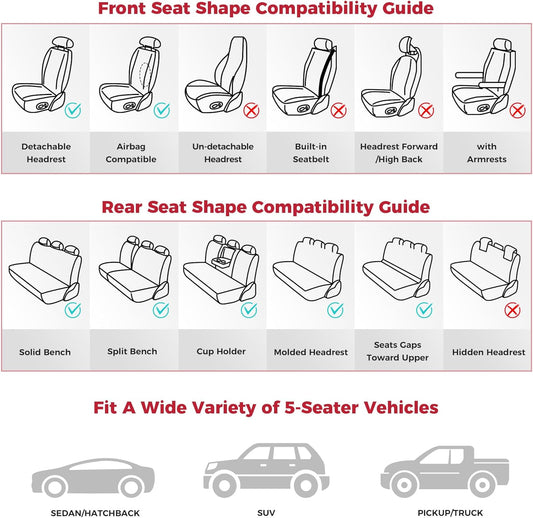 Front Seat Shape Compatibility Guide

Detachable Headrest

Airbag Compatible

Un-detachable Headrest

Built-in Seatbelt

Headrest Forward /High Back

with Armrests

Rear Seat Shape Compatibility Guide

Solid Bench

Split Bench

Cup Holder

Molded Headrest

Seats Gaps Toward Upper

Hidden Headrest

Fit A Wide Variety of 5-Seater Vehicles

SEDAN/HATCHBACK

SUV

PICKUP/TRUCK