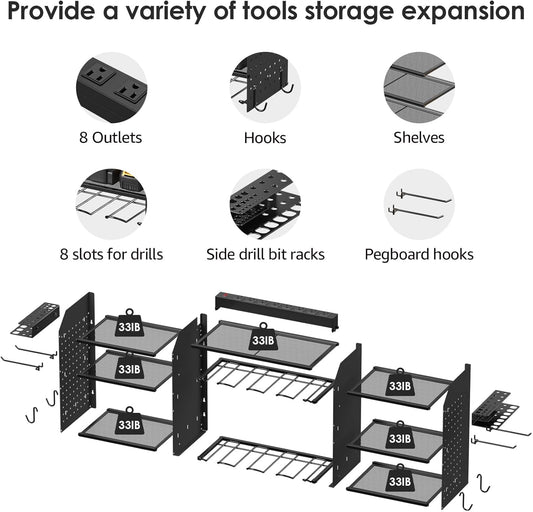 Provide a variety of tools storage expansion

8 Outlets

Hooks

Shelves

8 slots for drills

Side drill bit racks

Pegboard hooks

33IB

33IB

33IB

33IB

33IB

33IB

33IB