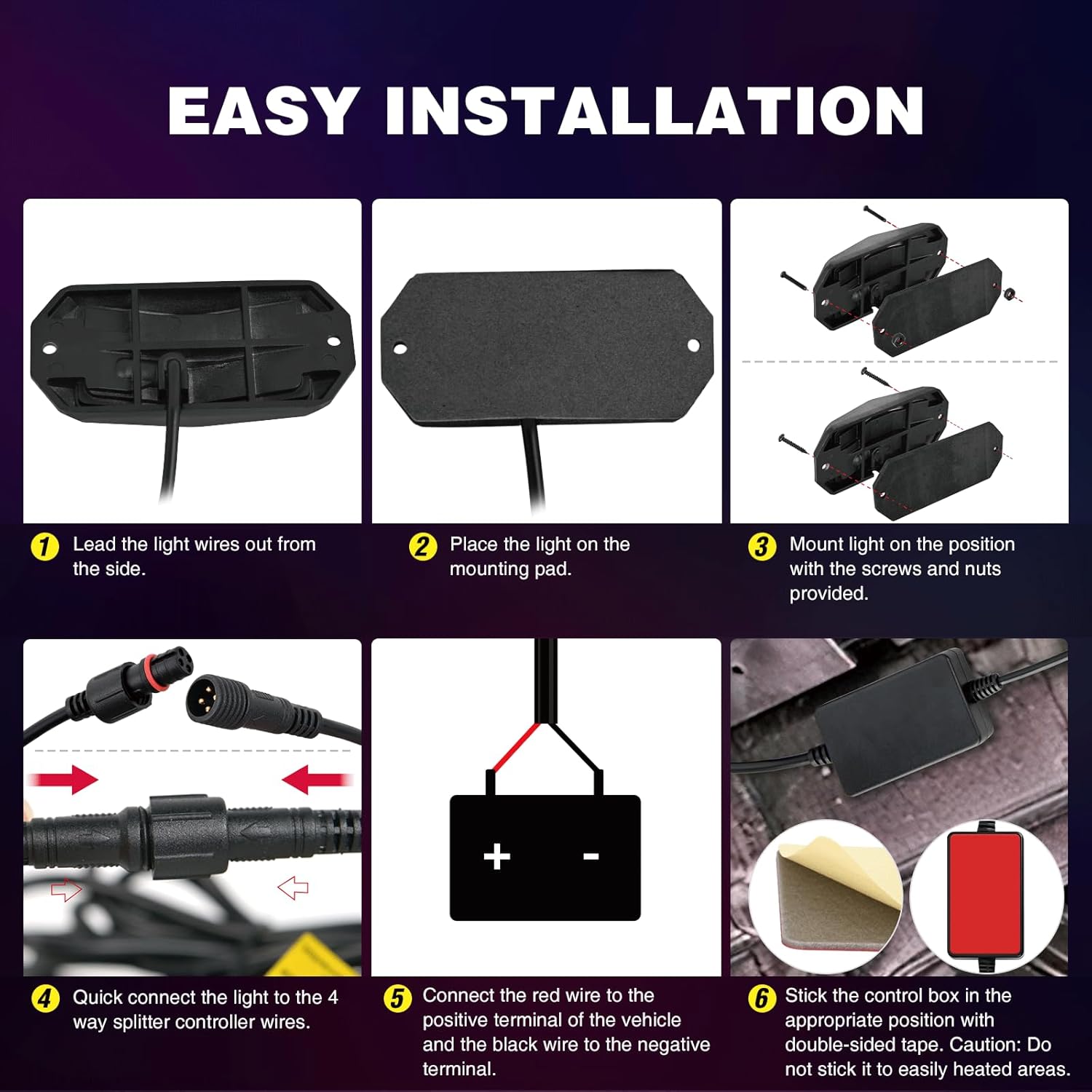 EASY INSTALLATION

1 Lead the light wires out from the side.

2 Place the light on the mounting pad.

3 Mount light on the position with the screws and nuts provided.

+ -

4 Quick connect the light to the 4 way splitter controller wires.

5 Connect the red wire to the positive terminal of the vehicle and the black wire to the negative terminal.

6 Stick the control box in the appropriate position with double-sided tape. Caution: Do not stick it to easily heated areas.