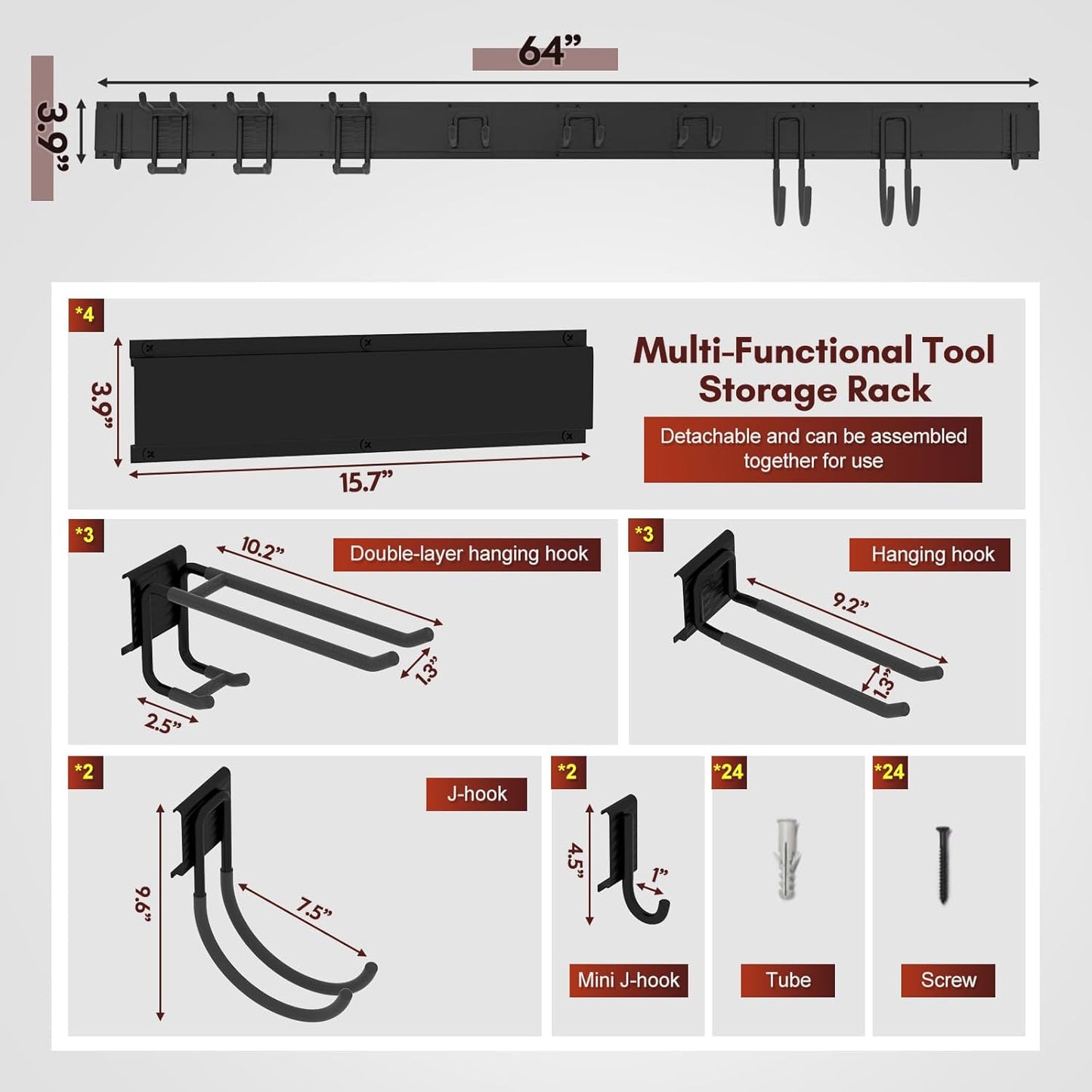 64”

3.9”

*4

3.9”

15.7”

Multi-Functional Tool Storage Rack

Detachable and can be assembled together for use

*3

10.2”

Double-layer hanging hook

1.3”

2.5”

*3

Hanging hook

9.2”

1.3”

*2

J-hook

9.6”

7.5”

*2

4.5”

1”

Mini J-hook

*24

Tube

*24

Screw