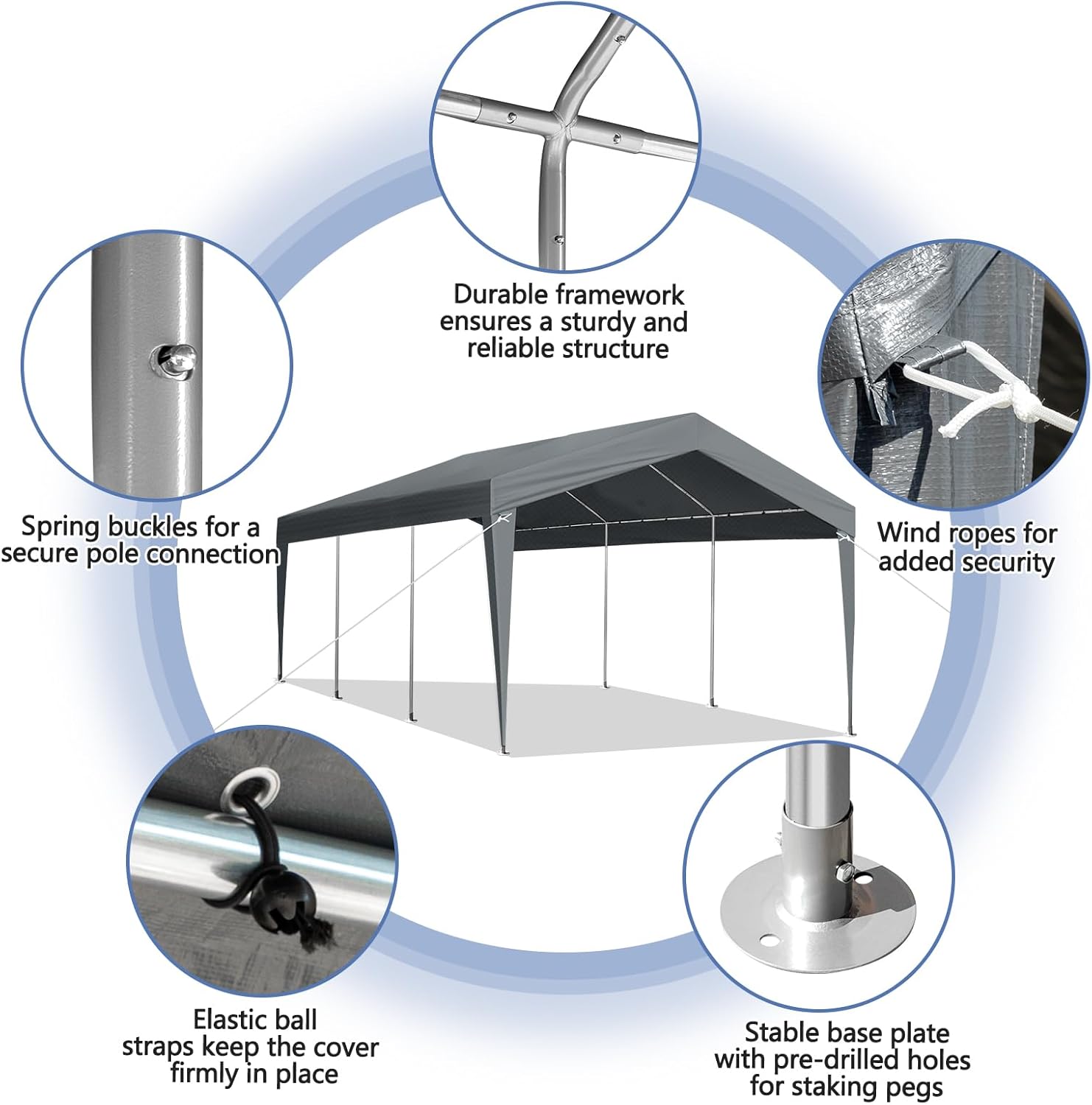 Durable framework ensures a sturdy and reliable structure

Spring buckles for a secure pole connection

Wind ropes for added security

Elastic ball straps keep the cover firmly in place

Stable base plate with pre-drilled holes for staking pegs