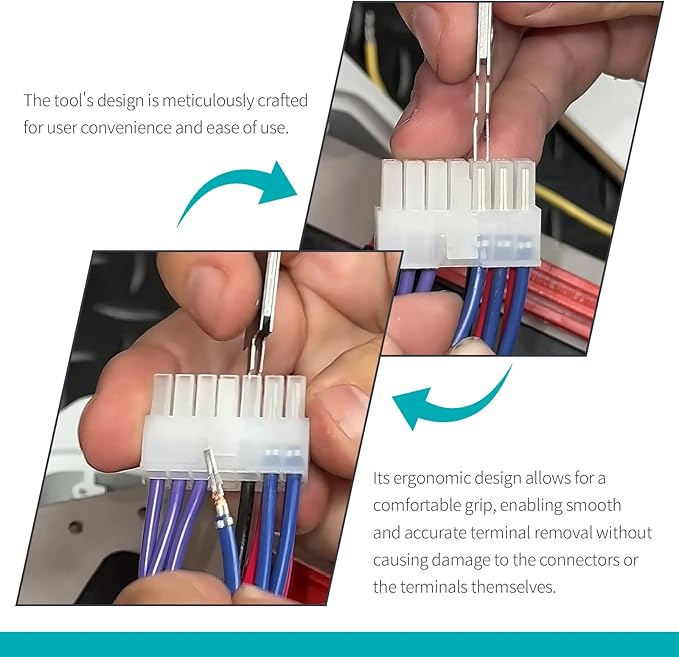 The tool's design is meticulously crafted for user convenience and ease of use.

Its ergonomic design allows for a comfortable grip, enabling smooth and accurate terminal removal without causing damage to the connectors or the terminals themselves.