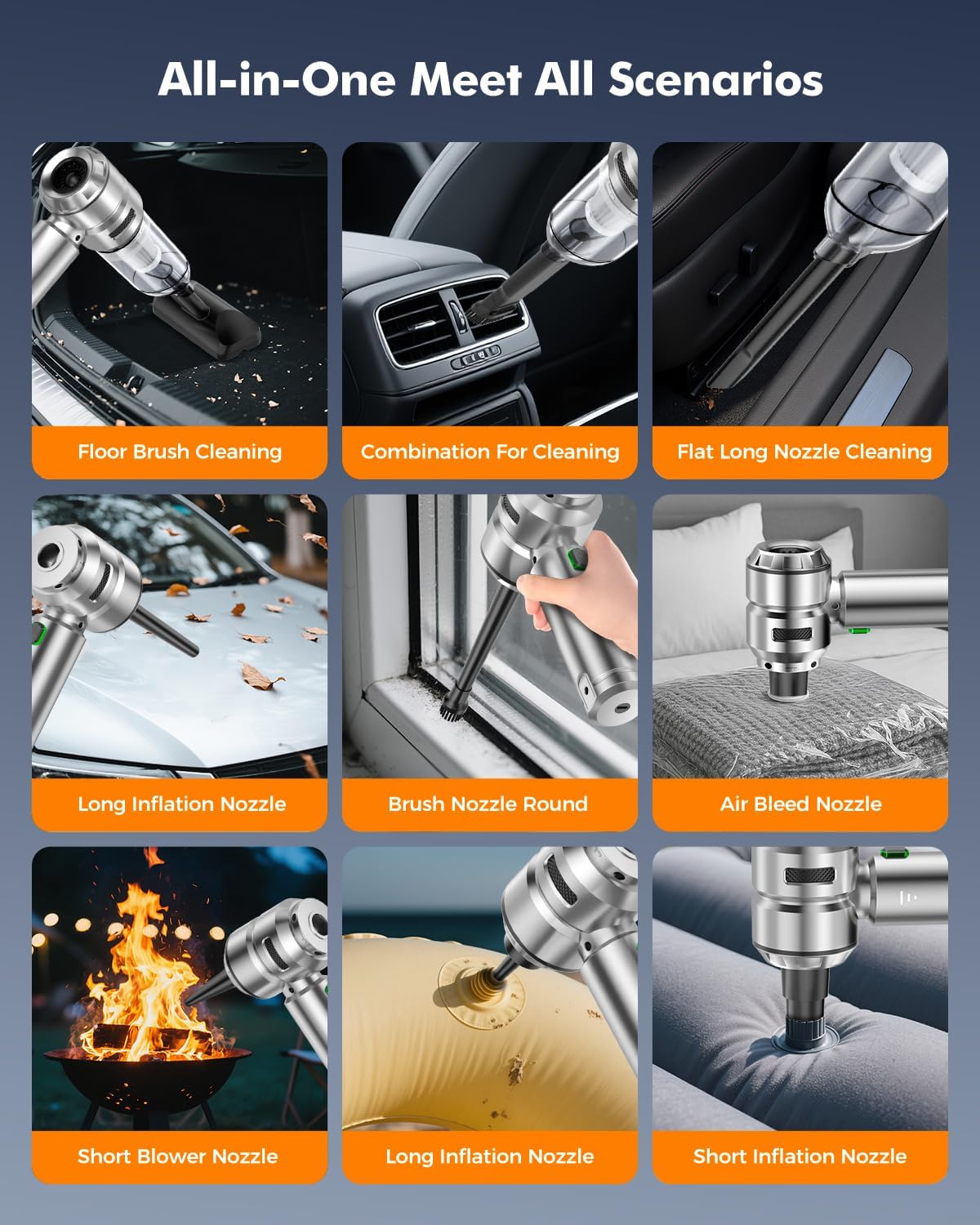 All-in-One Meet All Scenarios

Floor Brush Cleaning

Combination For Cleaning

Flat Long Nozzle Cleaning

Long Inflation Nozzle

Brush Nozzle Round

Air Bleed Nozzle

Short Blower Nozzle

Long Inflation Nozzle

Short Inflation Nozzle