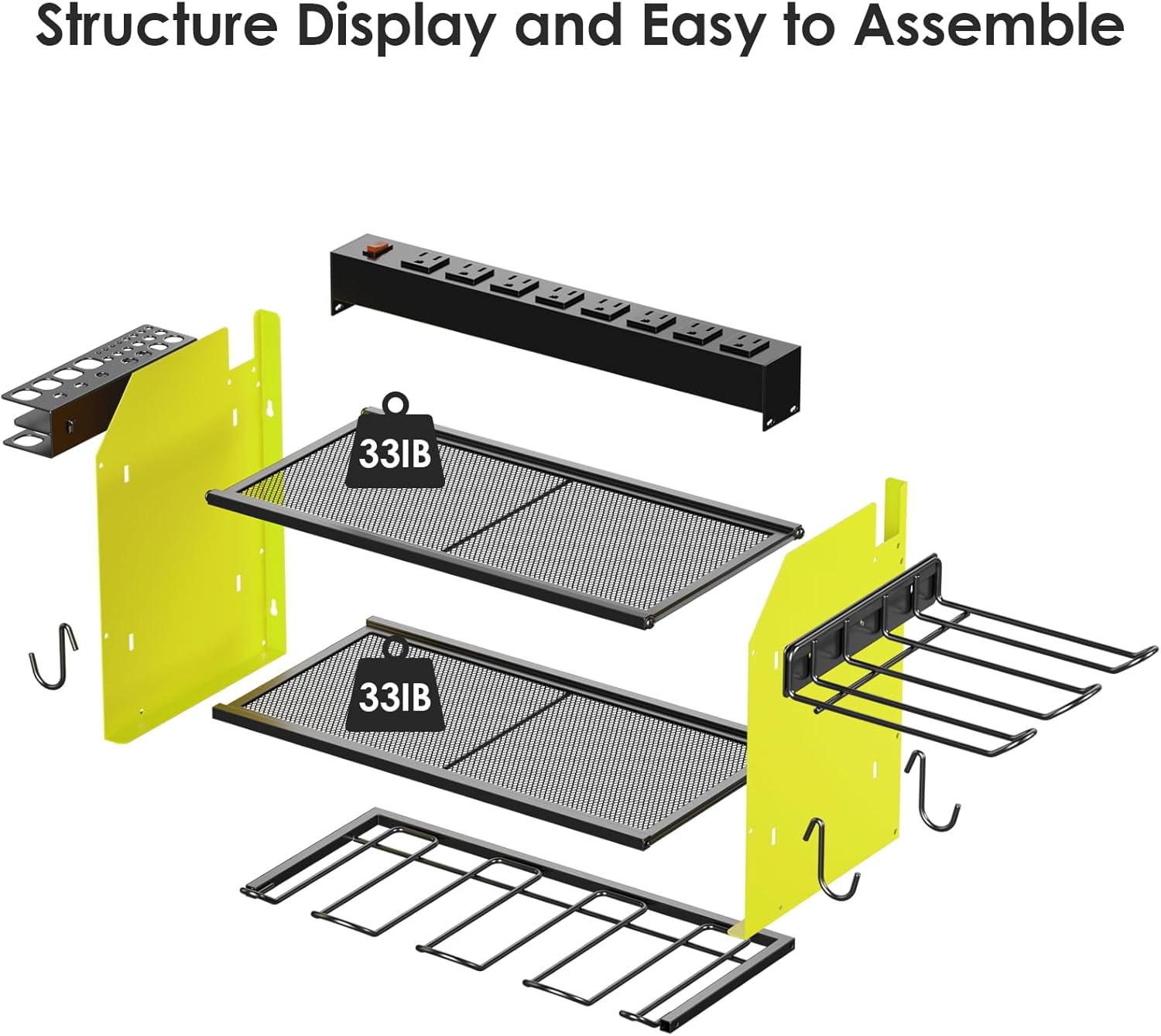 Structure Display and Easy to Assemble

33IB

33IB