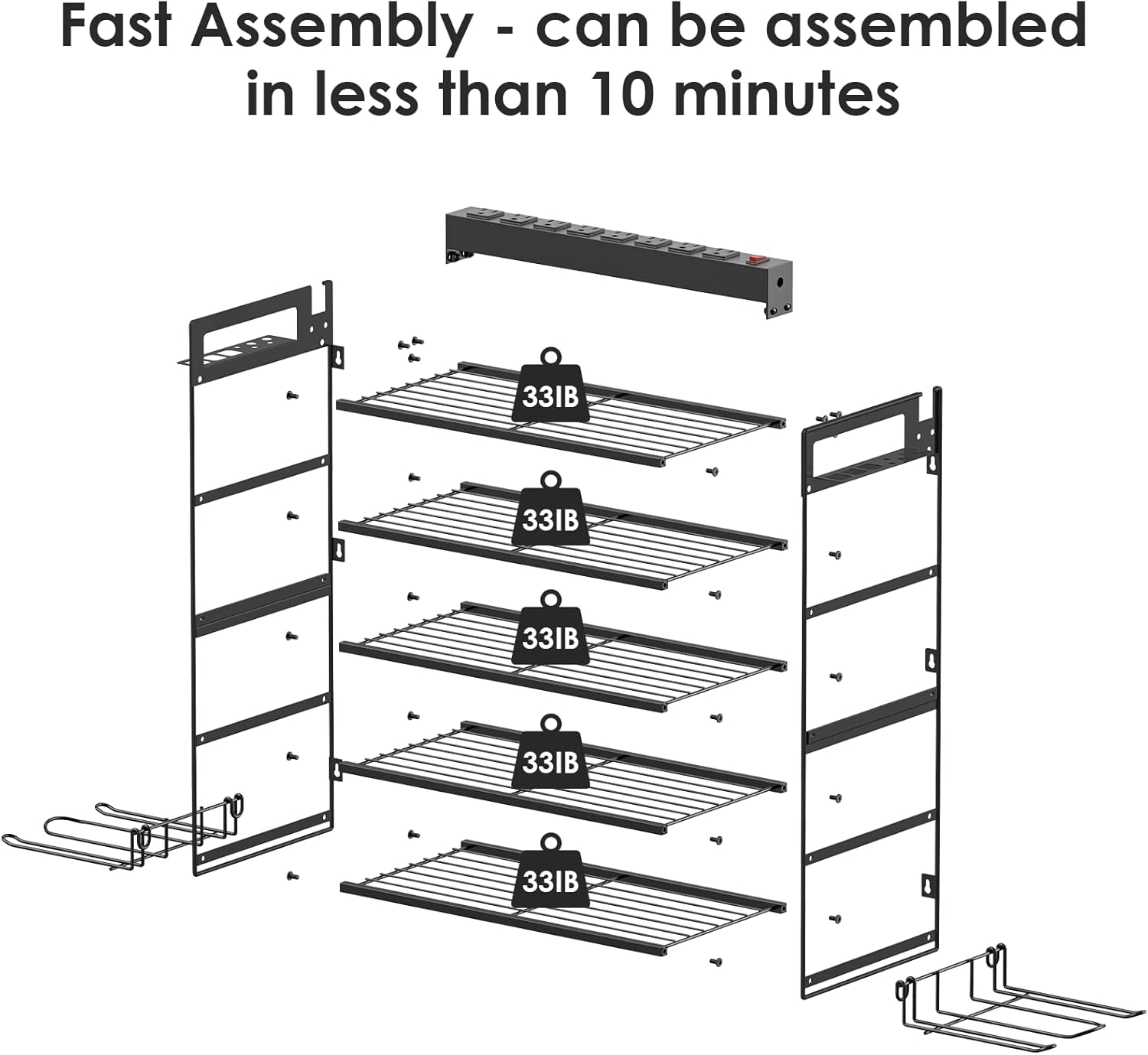 Fast Assembly - can be assembled in less than 10 minutes

33IB

33IB

33IB

33IB

33IB