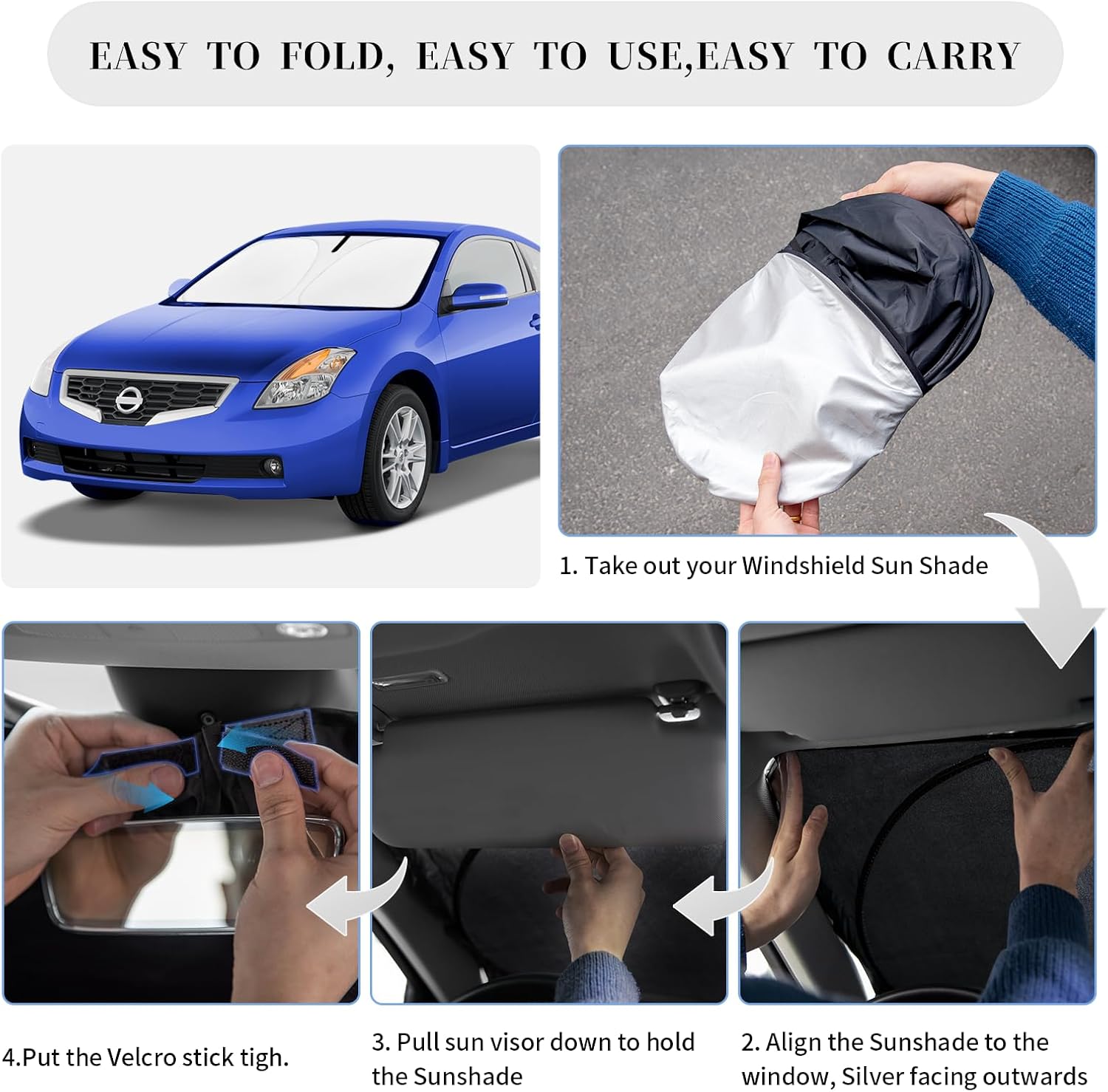 EASY TO FOLD, EASY TO USE,EASY TO CARRY

1. Take out your Windshield Sun Shade

4.Put the Velcro stick tigh.

3. Pull sun visor down to hold the Sunshade

2. Align the Sunshade to the window, Silver facing outwards