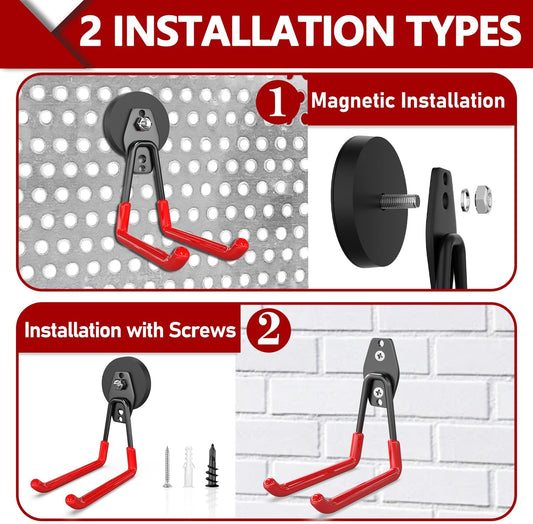 2 INSTALLATION TYPES

1 Magnetic Installation

Installation with Screws 2