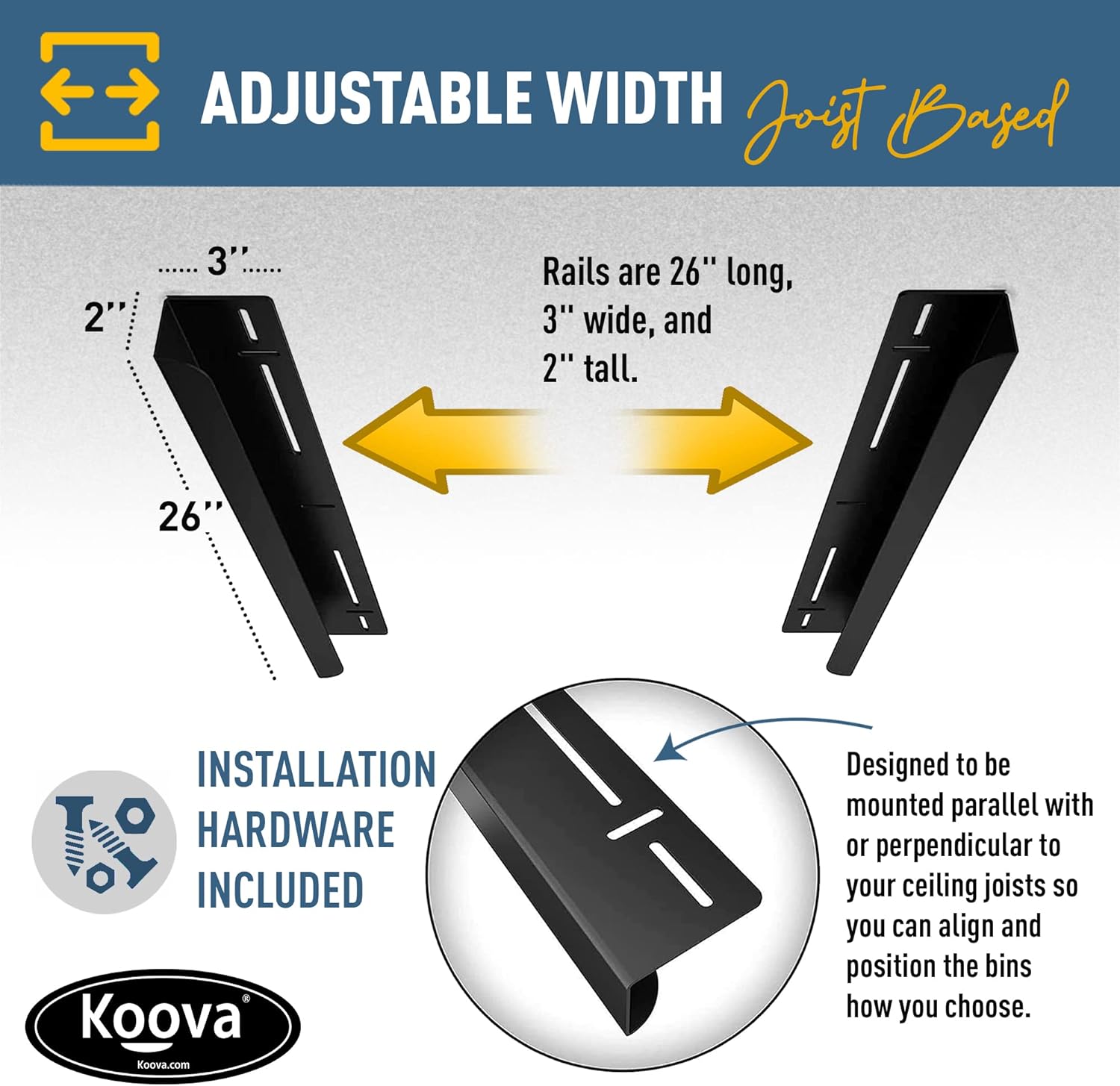 ADJUSTABLE WIDTH Joist Based

3''

2''

26''

Rails are 26'' long, 3'' wide, and 2'' tall.

INSTALLATION HARDWARE INCLUDED

Designed to be mounted parallel with or perpendicular to your ceiling joists so you can align and position the bins how you choose.

Koova®
Koova.com