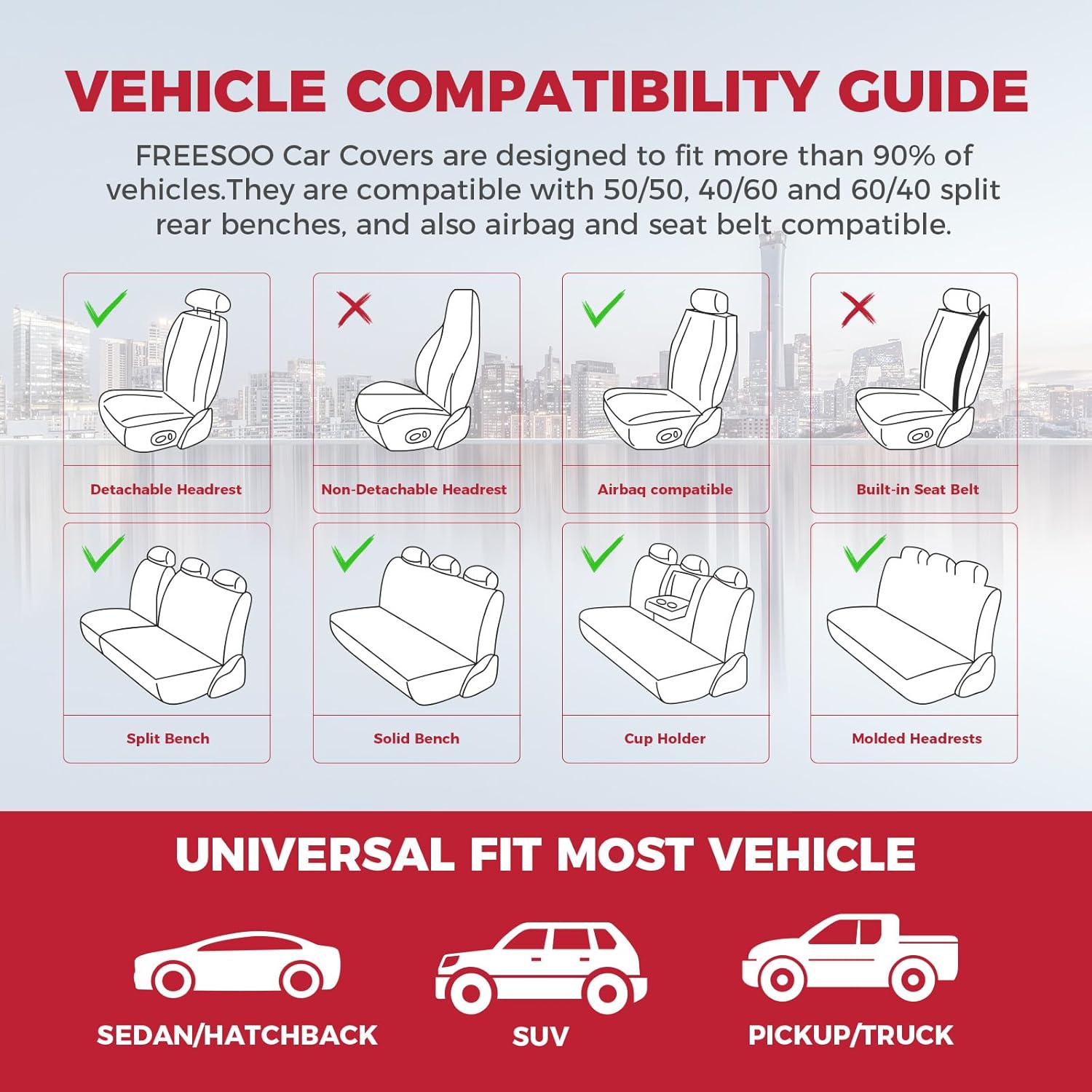 VEHICLE COMPATIBILITY GUIDE

FREESOO Car Covers are designed to fit more than 90% of vehicles.They are compatible with 50/50, 40/60 and 60/40 split rear benches, and also airbag and seat belt compatible.

Detachable Headrest

Non-Detachable Headrest

Airbaq compatible

Built-in Seat Belt

Split Bench

Solid Bench

Cup Holder

Molded Headrests

UNIVERSAL FIT MOST VEHICLE

SEDAN/HATCHBACK

SUV

PICKUP/TRUCK