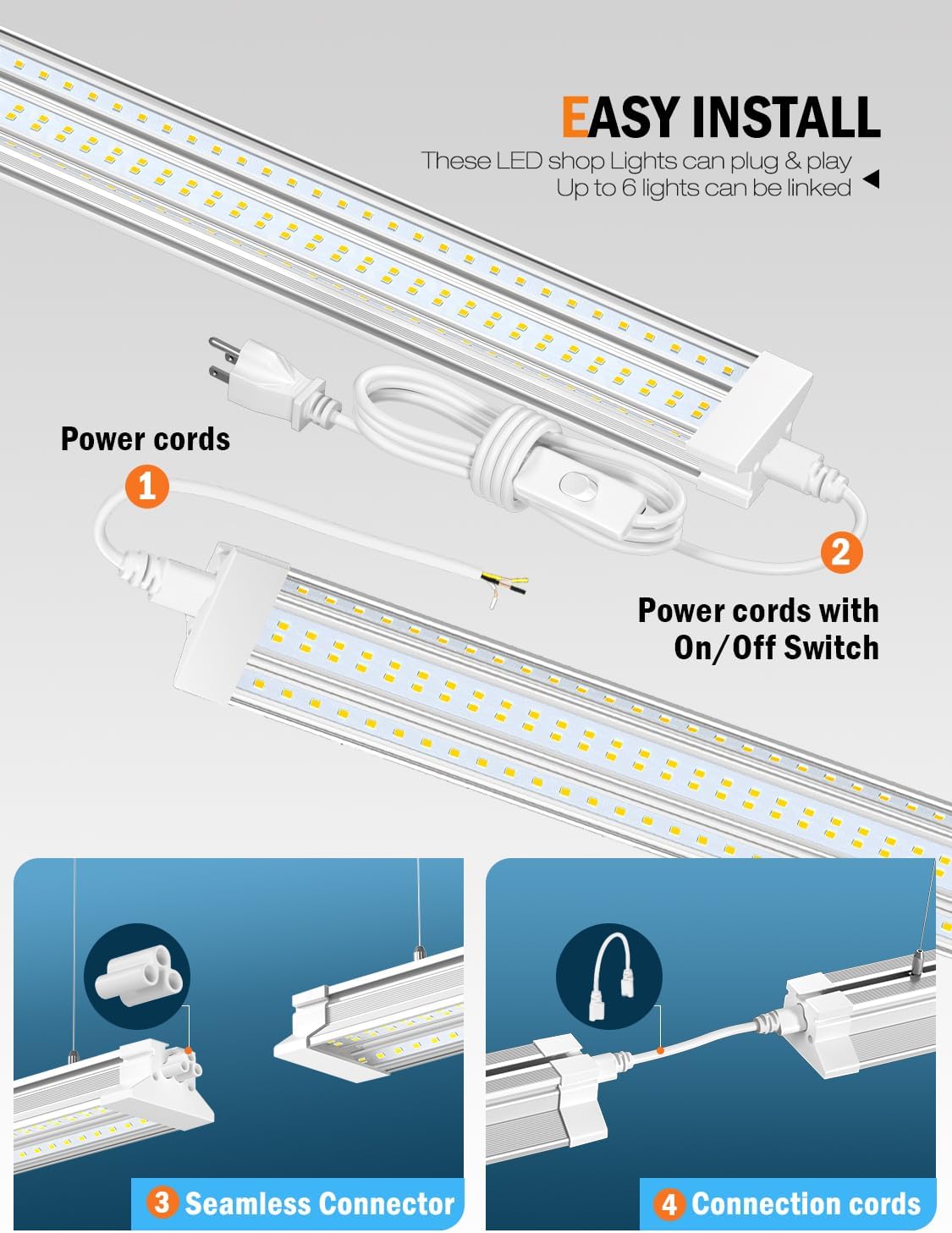 EASY INSTALL

These LED shop Lights can plug & play
Up to 6 lights can be linked

Power cords

1

2

Power cords with On/Off Switch

3 Seamless Connector

4 Connection cords