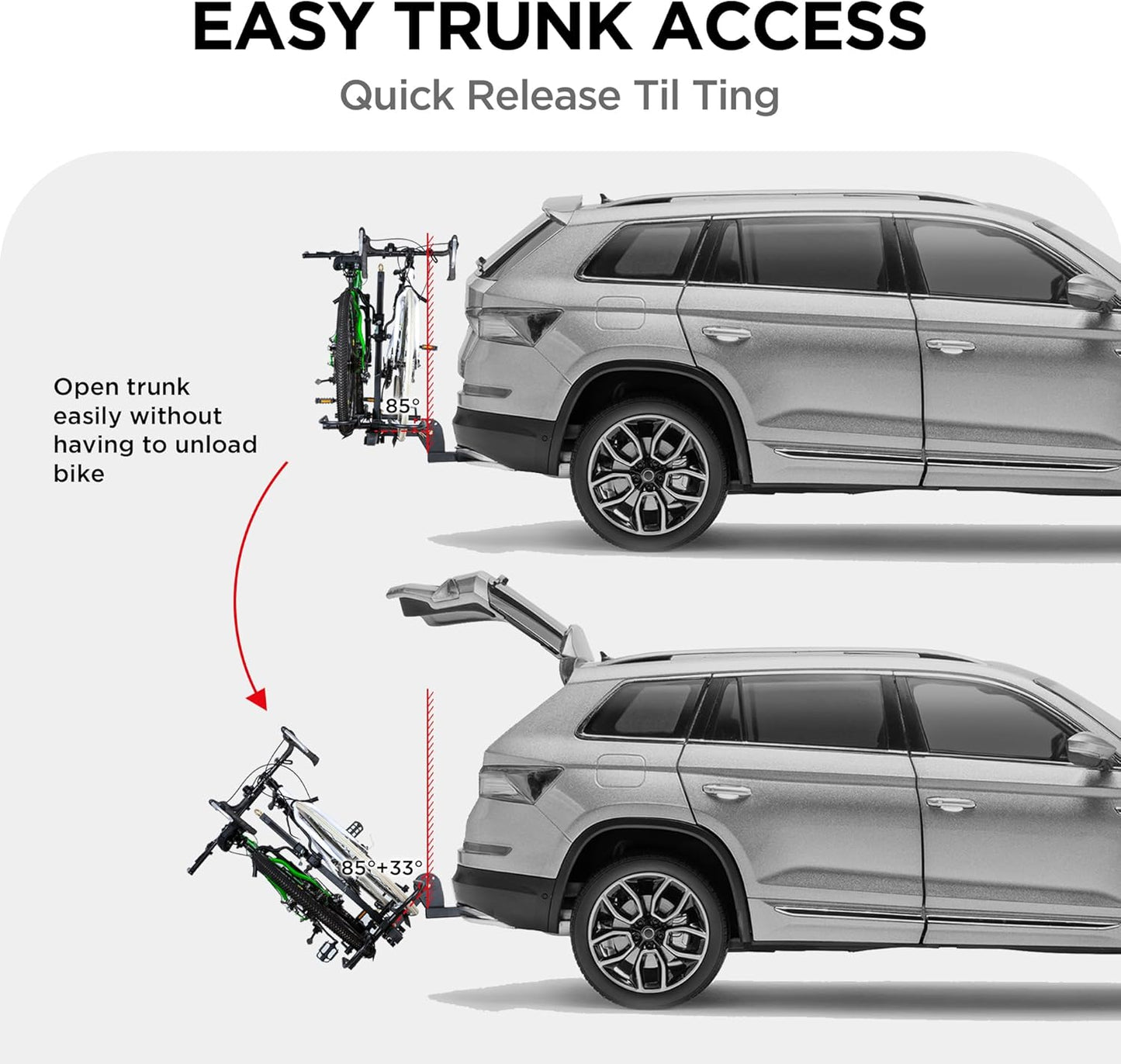 EASY TRUNK ACCESS

Quick Release Til Ting

Open trunk easily without having to unload bike

85°

85°+33°