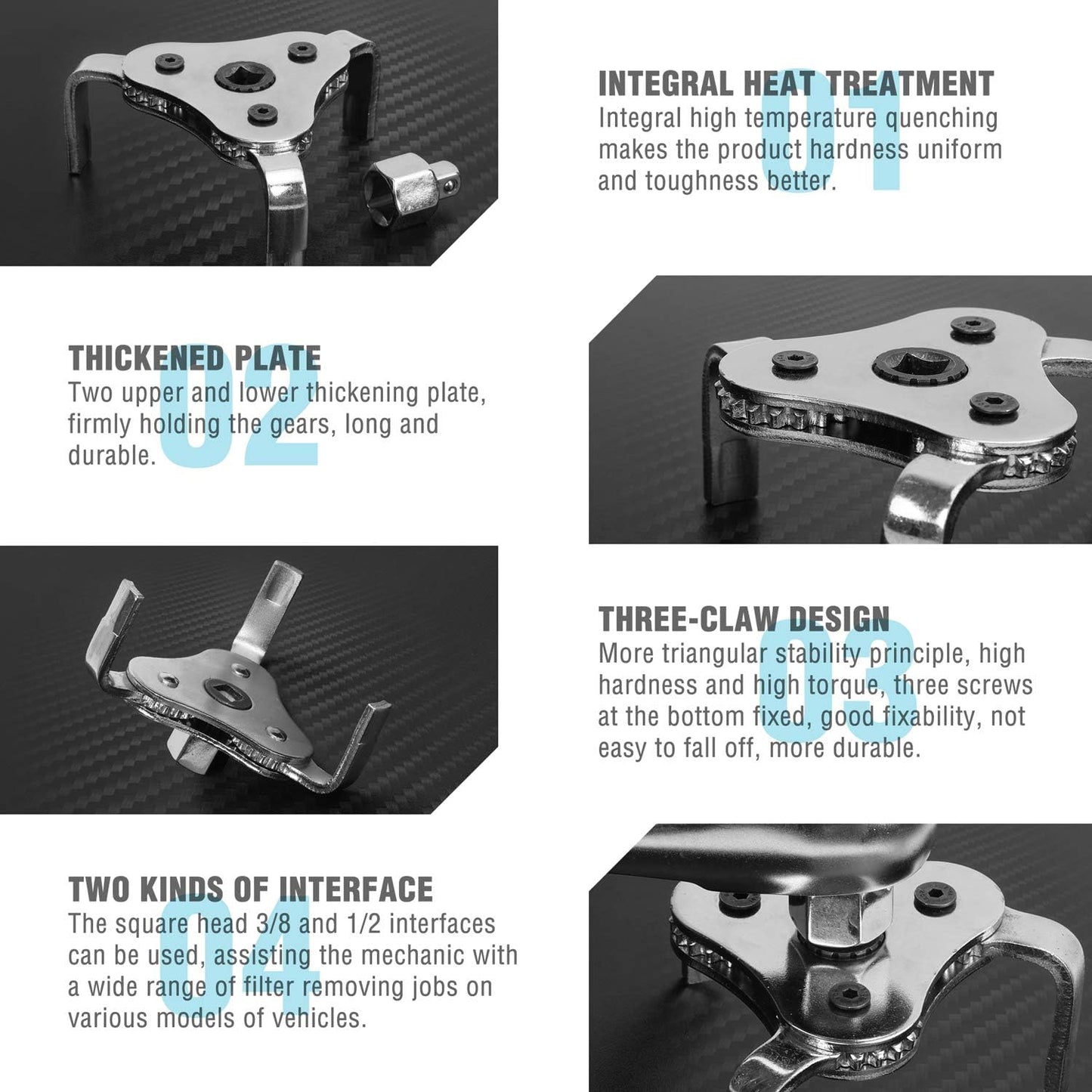 01
INTEGRAL HEAT TREATMENT
Integral high temperature quenching makes the product hardness uniform and toughness better.

02
THICKENED PLATE
Two upper and lower thickening plate, firmly holding the gears, long and durable.

03
THREE-CLAW DESIGN
More triangular stability principle, high hardness and high torque, three screws at the bottom fixed, good fixability, not easy to fall off, more durable.

04
TWO KINDS OF INTERFACE
The square head 3/8 and 1/2 interfaces can be used, assisting the mechanic with a wide range of filter removing jobs on various models of vehicles.