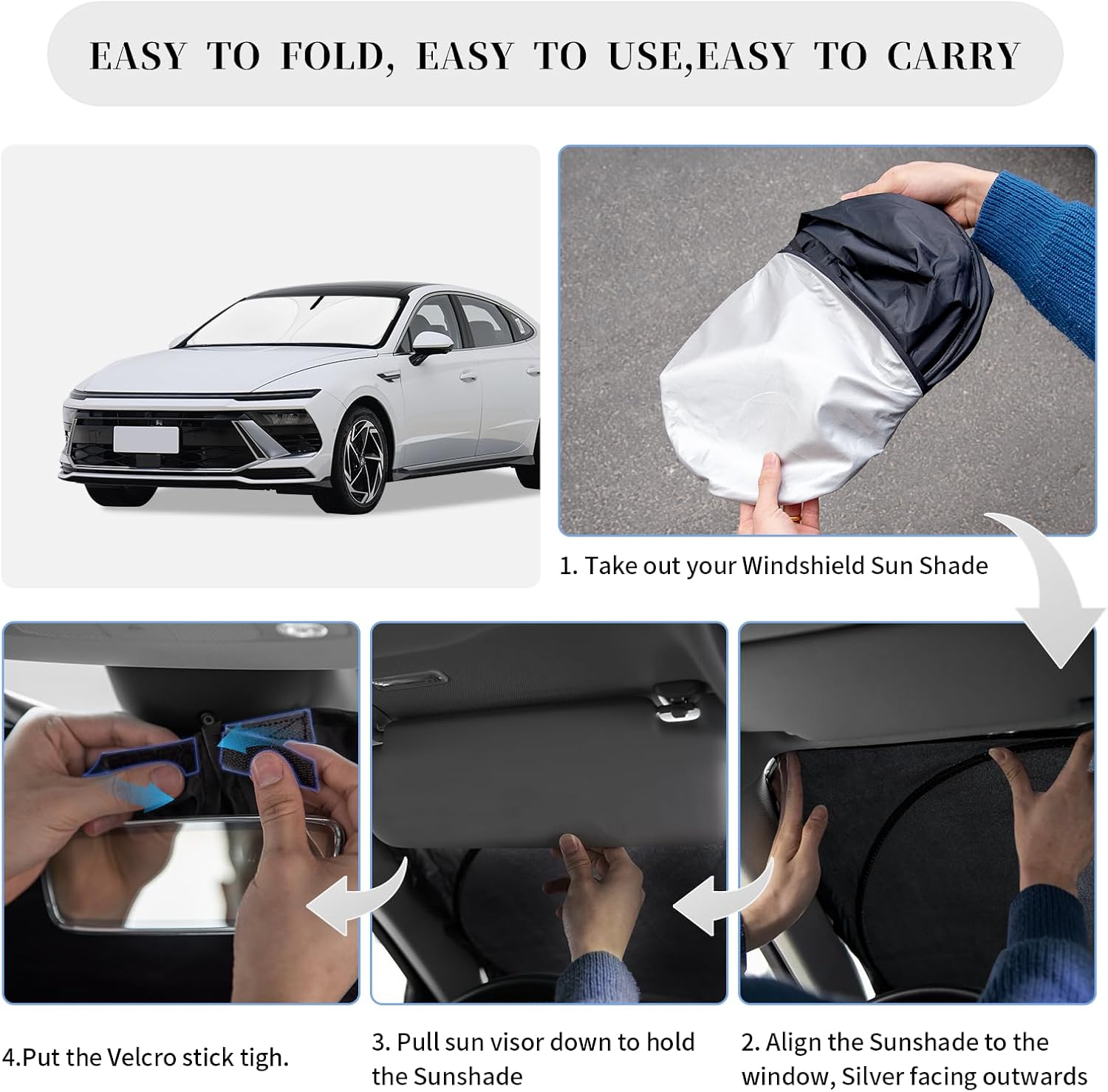 EASY TO FOLD, EASY TO USE,EASY TO CARRY

1. Take out your Windshield Sun Shade

4.Put the Velcro stick tigh.

3. Pull sun visor down to hold the Sunshade

2. Align the Sunshade to the window, Silver facing outwards