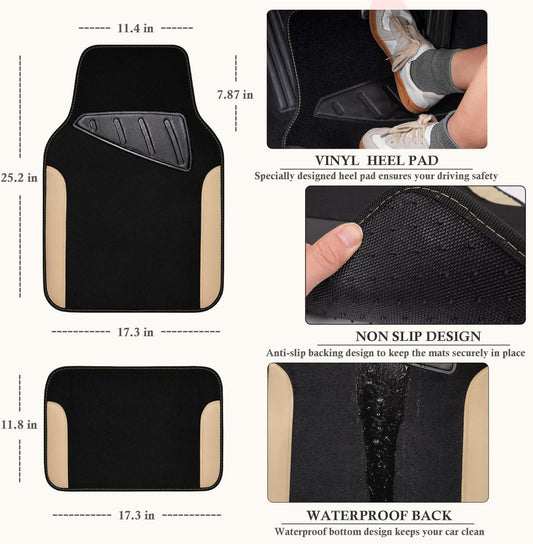 11.4 in

7.87 in

25.2 in

17.3 in

11.8 in

17.3 in

VINYL HEEL PAD

Specially designed heel pad ensures your driving safety

NON SLIP DESIGN

Anti-slip backing design to keep the mats securely in place

WATERPROOF BACK

Waterproof bottom design keeps your car clean