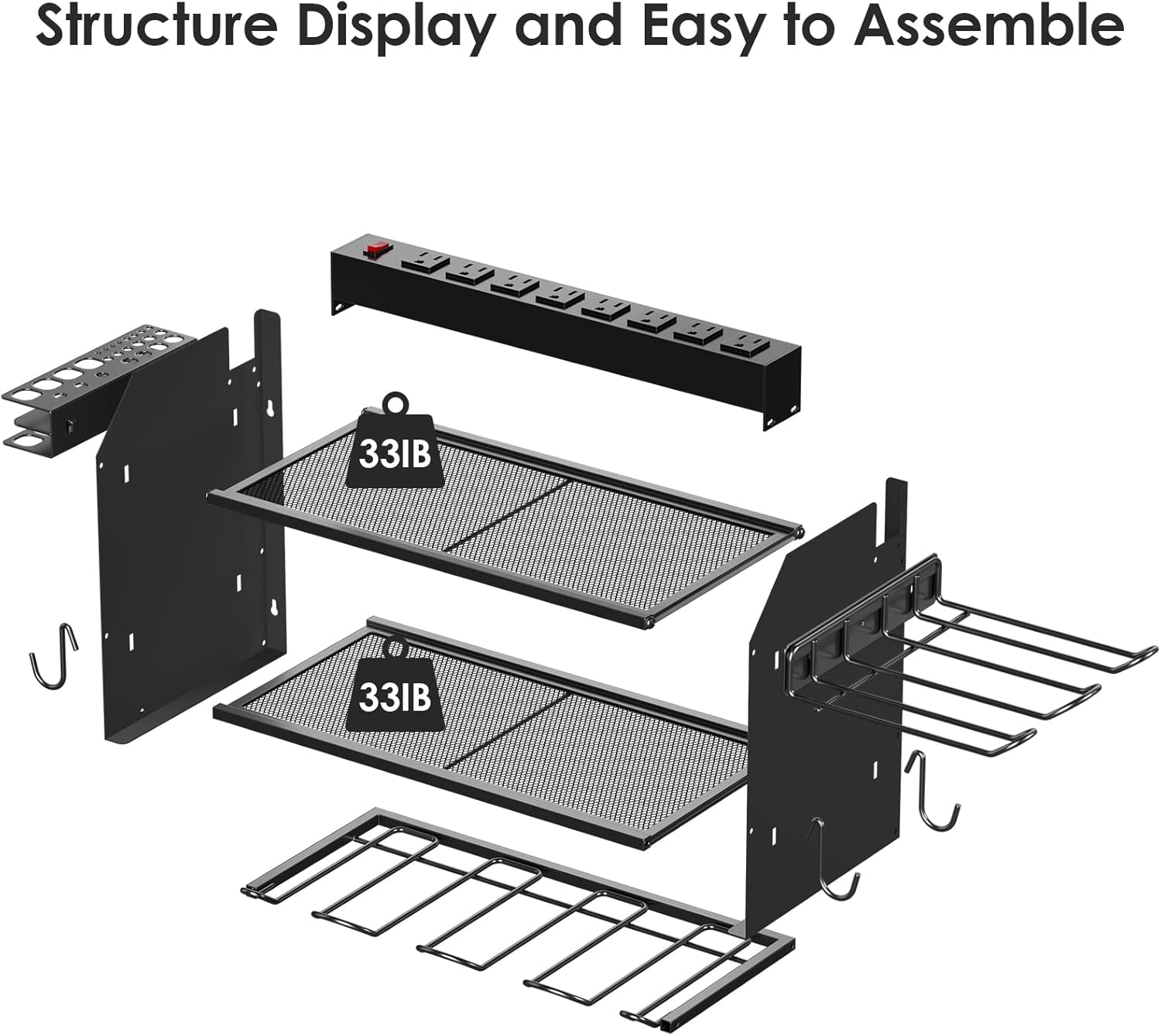 Structure Display and Easy to Assemble

33IB

33IB