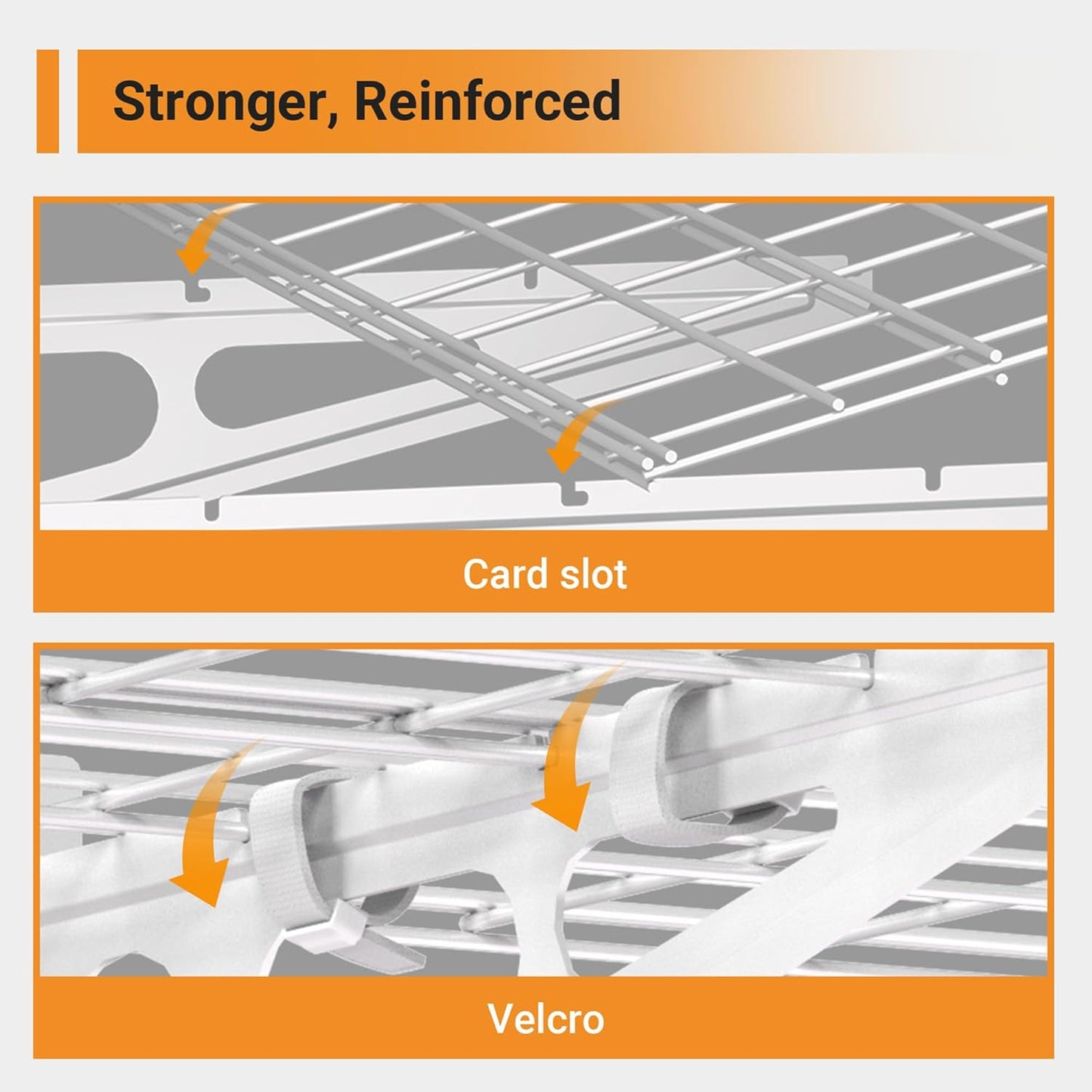 Stronger, Reinforced

Card slot

Velcro