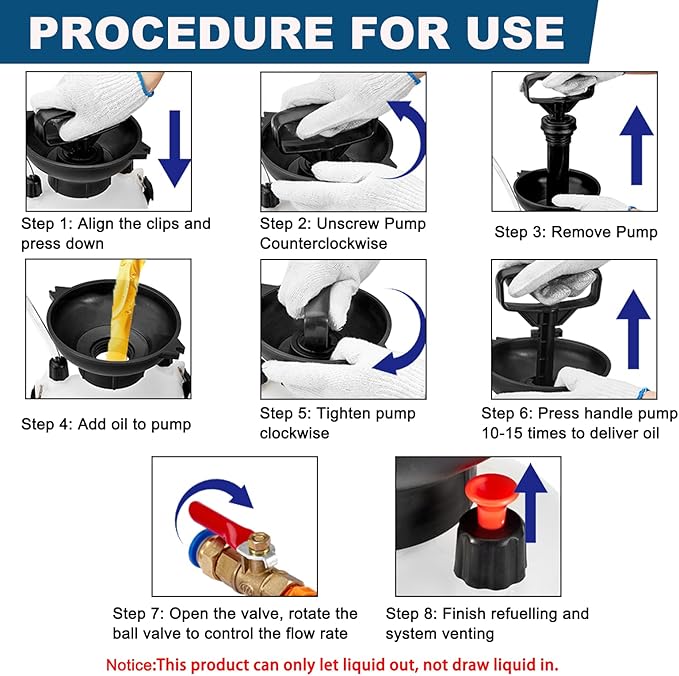 PROCEDURE FOR USE

Step 1: Align the clips and press down

Step 2: Unscrew Pump Counterclockwise

Step 3: Remove Pump

Step 4: Add oil to pump

Step 5: Tighten pump clockwise

Step 6: Press handle pump 10-15 times to deliver oil

Step 7: Open the valve, rotate the ball valve to control the flow rate

Step 8: Finish refuelling and system venting

Notice:This product can only let liquid out, not draw liquid in.