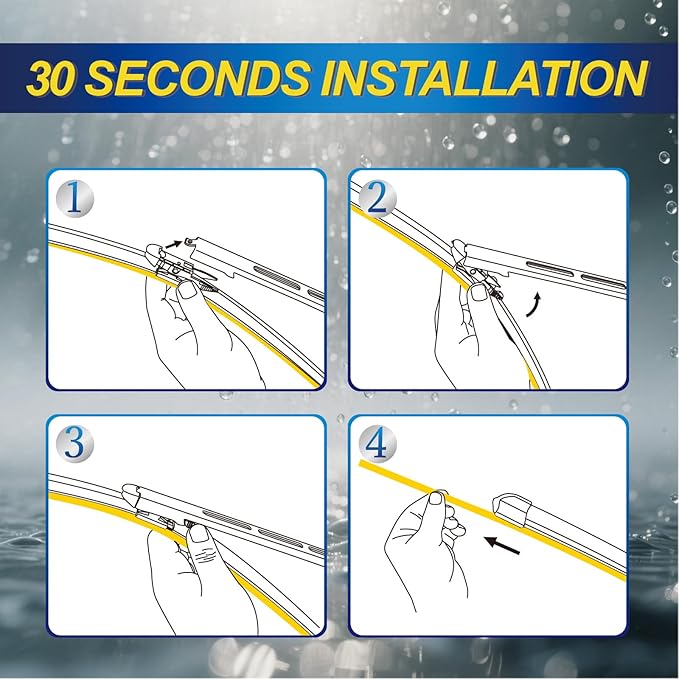 30 SECONDS INSTALLATION

1

2

3

4