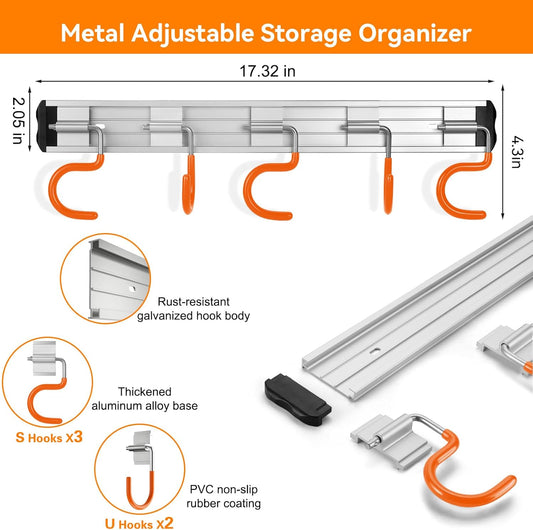 Metal Adjustable Storage Organizer

17.32 in

2.05 in

4.3in

Rust-resistant galvanized hook body

Thickened aluminum alloy base

S Hooks x3

PVC non-slip rubber coating

U Hooks x2